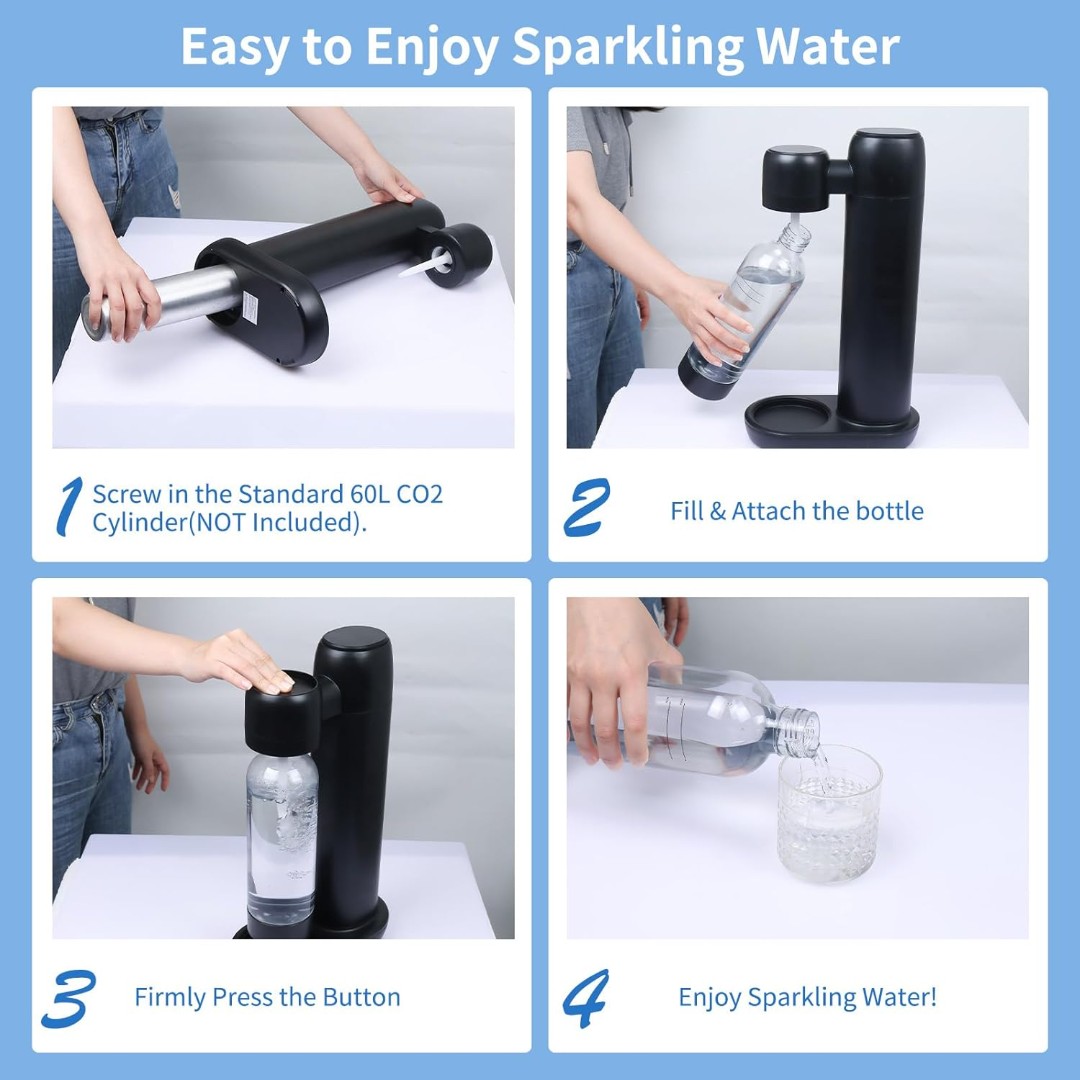 Easy to Enjoy Sparkling Water

1 Screw in the Standard 60L CO2 Cylinder(NOT Included).

2 Fill & Attach the bottle

3 Firmly Press the Button

4 Enjoy Sparkling Water!