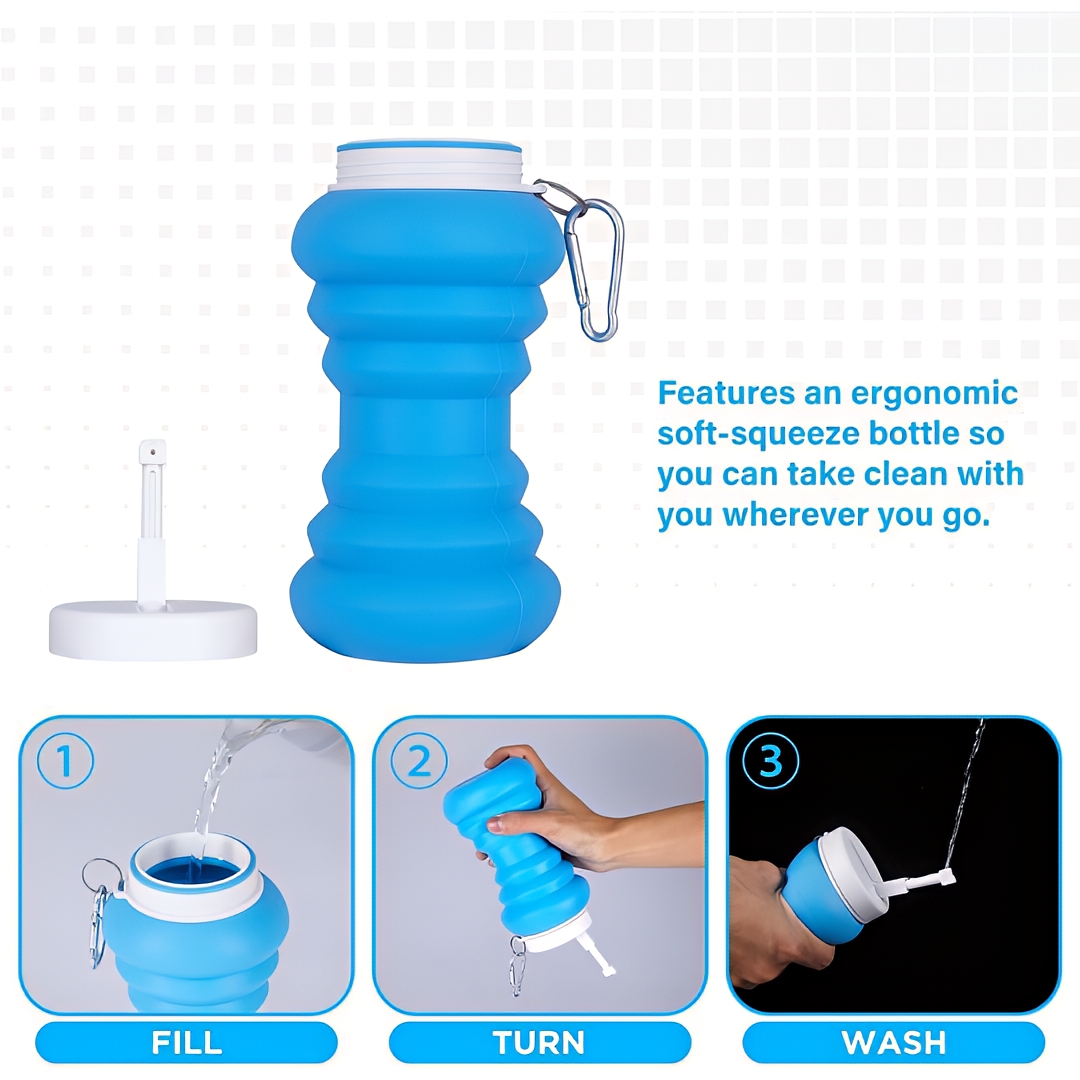 Features an ergonomic soft-squeeze bottle so you can take clean with you wherever you go.

1

FILL

2

TURN

3

WASH