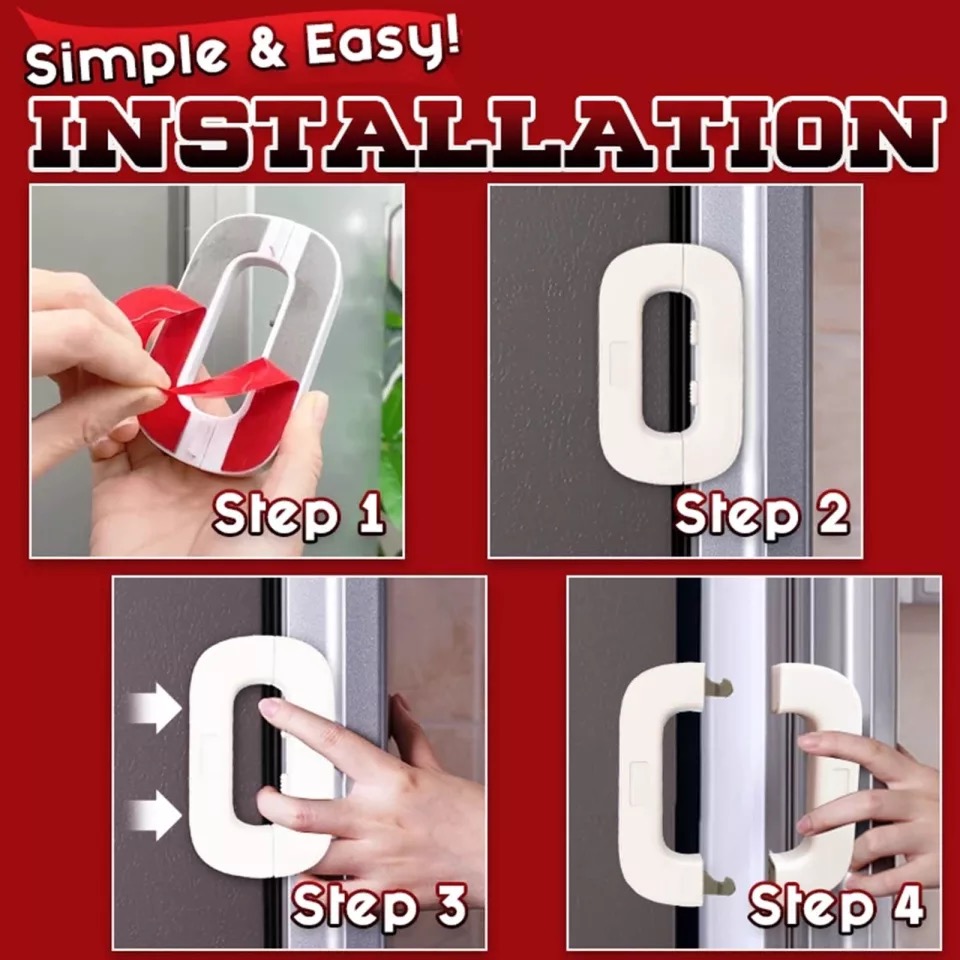 Simple & Easy!
INSTALLATION

Step 1

Step 2

Step 3

Step 4