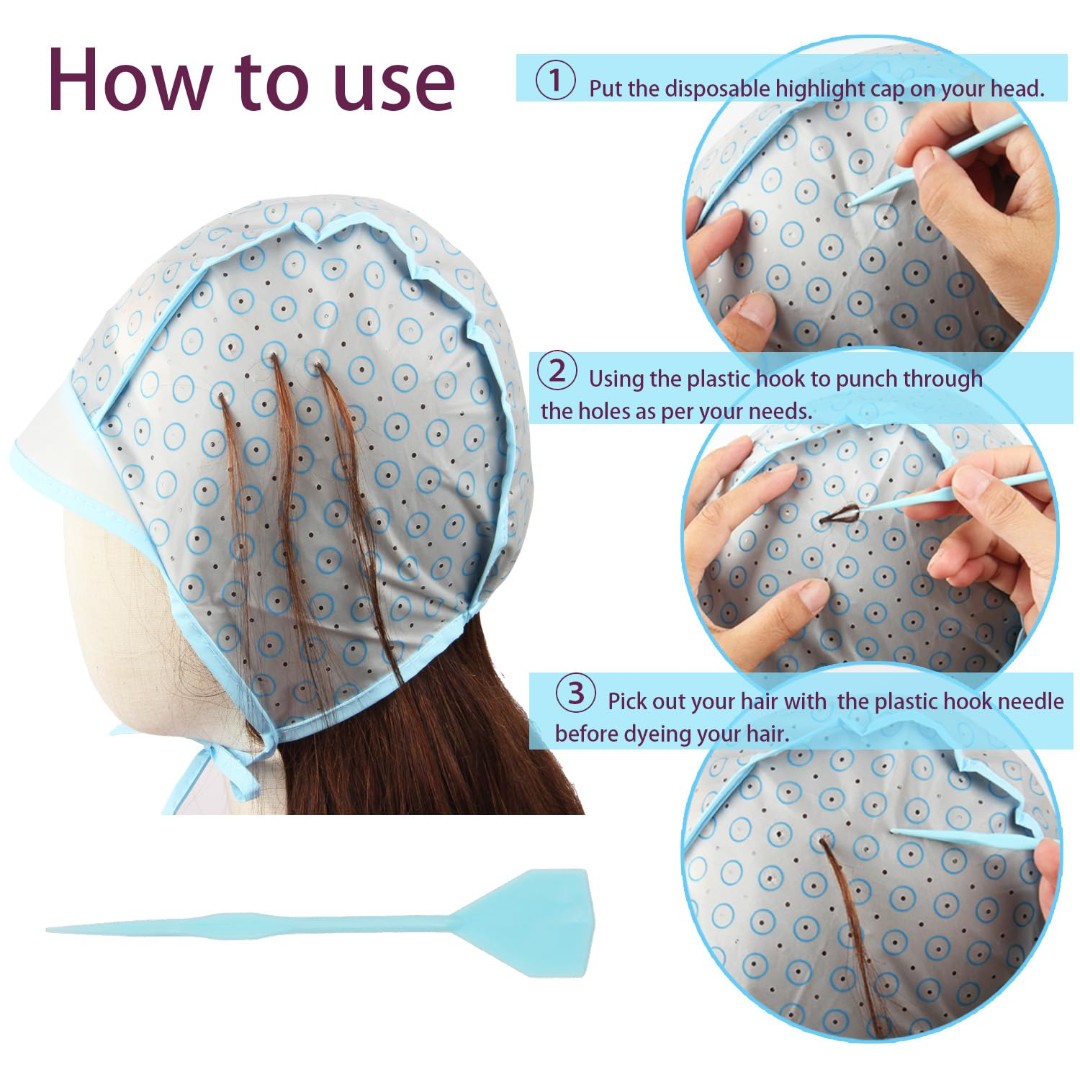 How to use

① Put the disposable highlight cap on your head.

② Using the plastic hook to punch through the holes as per your needs.

③ Pick out your hair with the plastic hook needle before dyeing your hair.