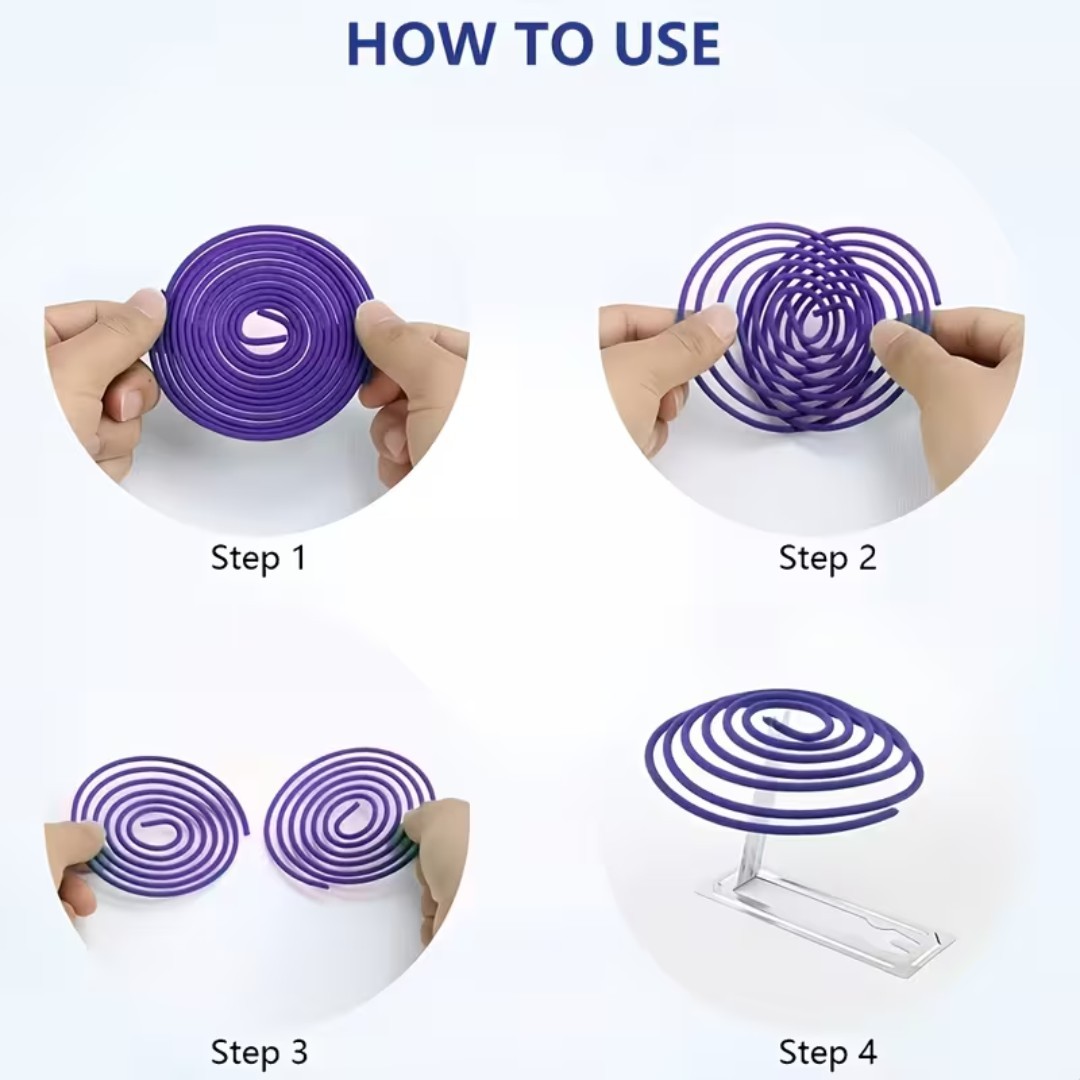 HOW TO USE

Step 1

Step 2

Step 3

Step 4