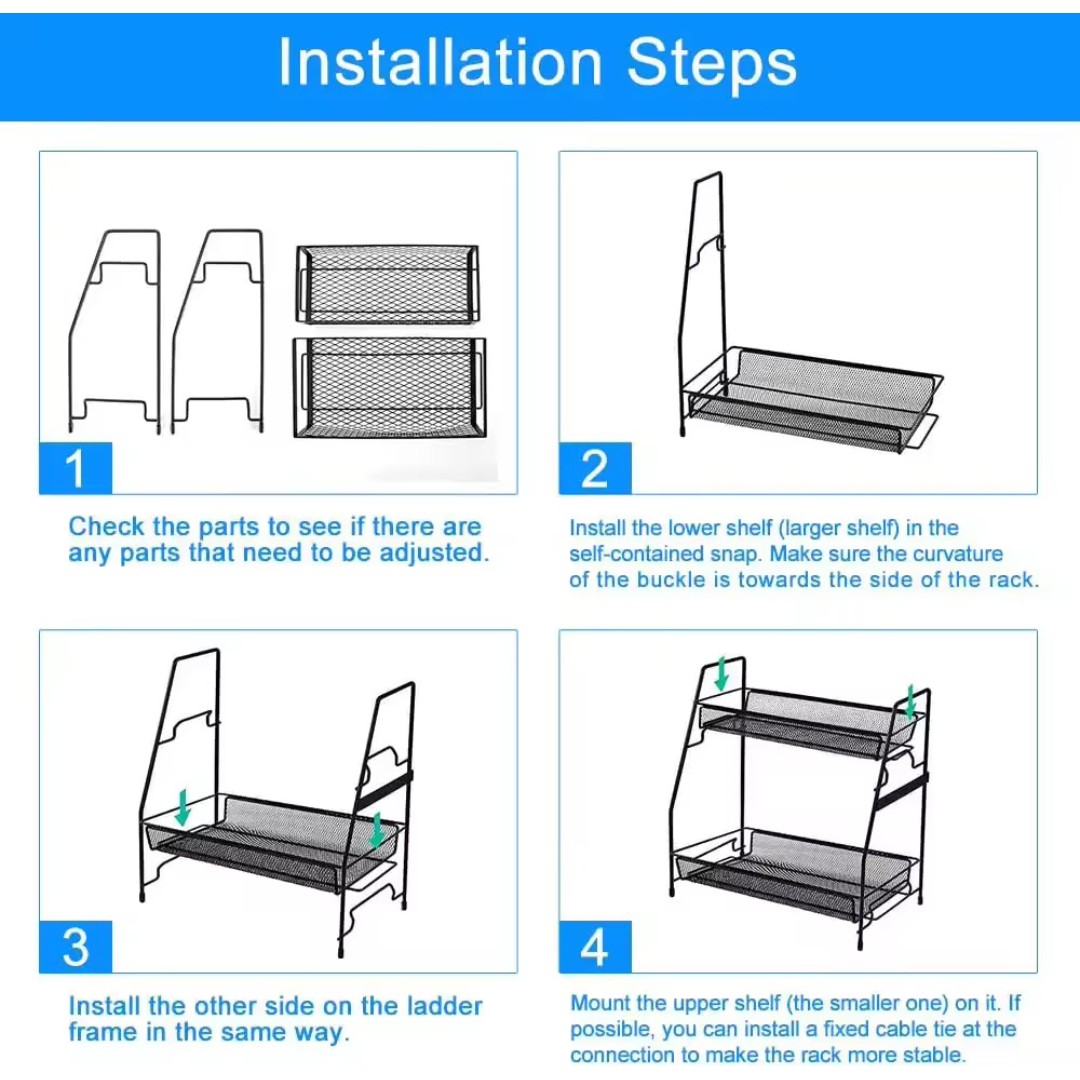 Installation Steps

1

Check the parts to see if there are any parts that need to be adjusted.

2

Install the lower shelf (larger shelf) in the self-contained snap. Make sure the curvature of the buckle is towards the side of the rack.

3

Install the other side on the ladder frame in the same way.

4

Mount the upper shelf (the smaller one) on it. If possible, you can install a fixed cable tie at the connection to make the rack more stable.