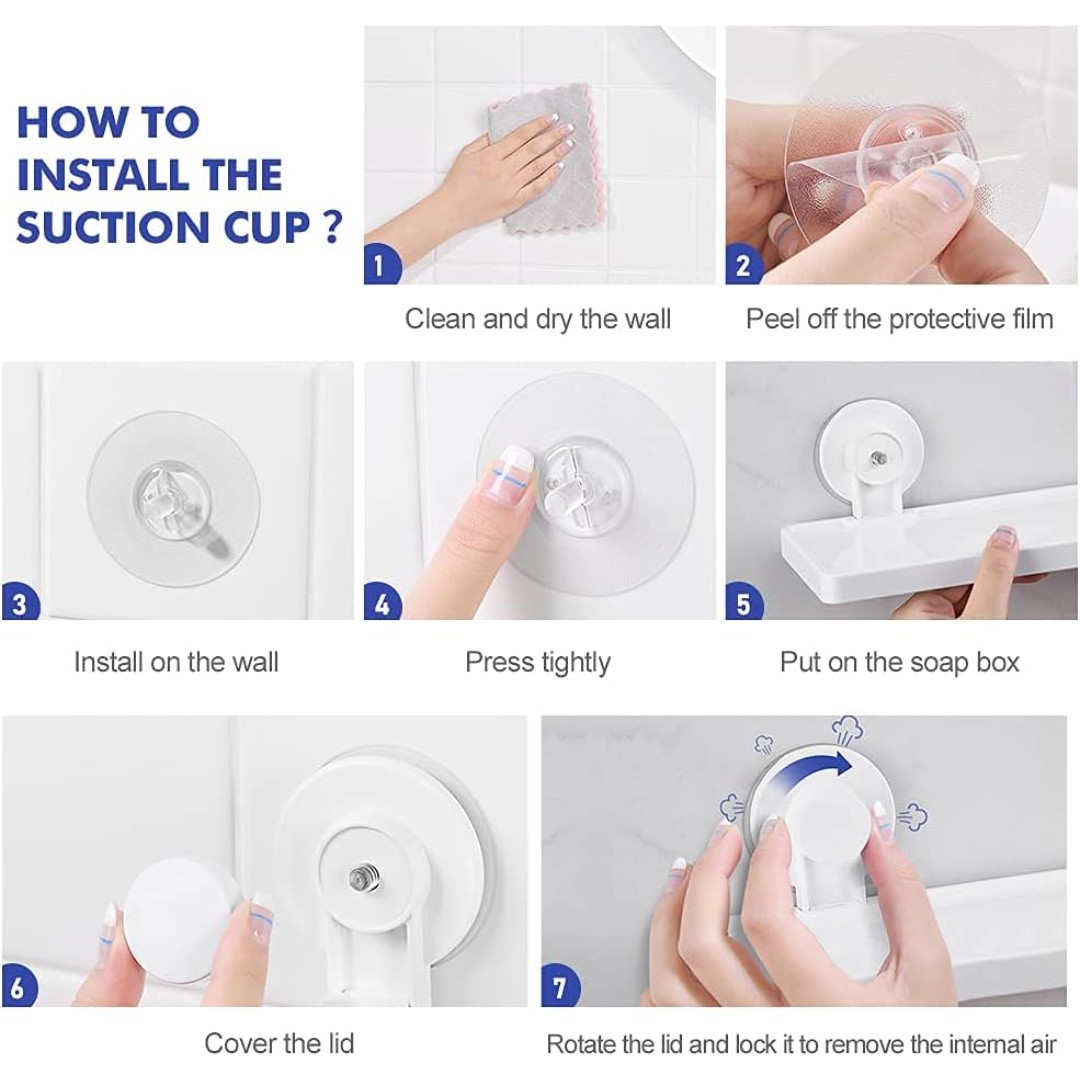 HOW TO INSTALL THE SUCTION CUP ?

1
Clean and dry the wall

2
Peel off the protective film

3
Install on the wall

4
Press tightly

5
Put on the soap box

6
Cover the lid

7
Rotate the lid and lock it to remove the internal air