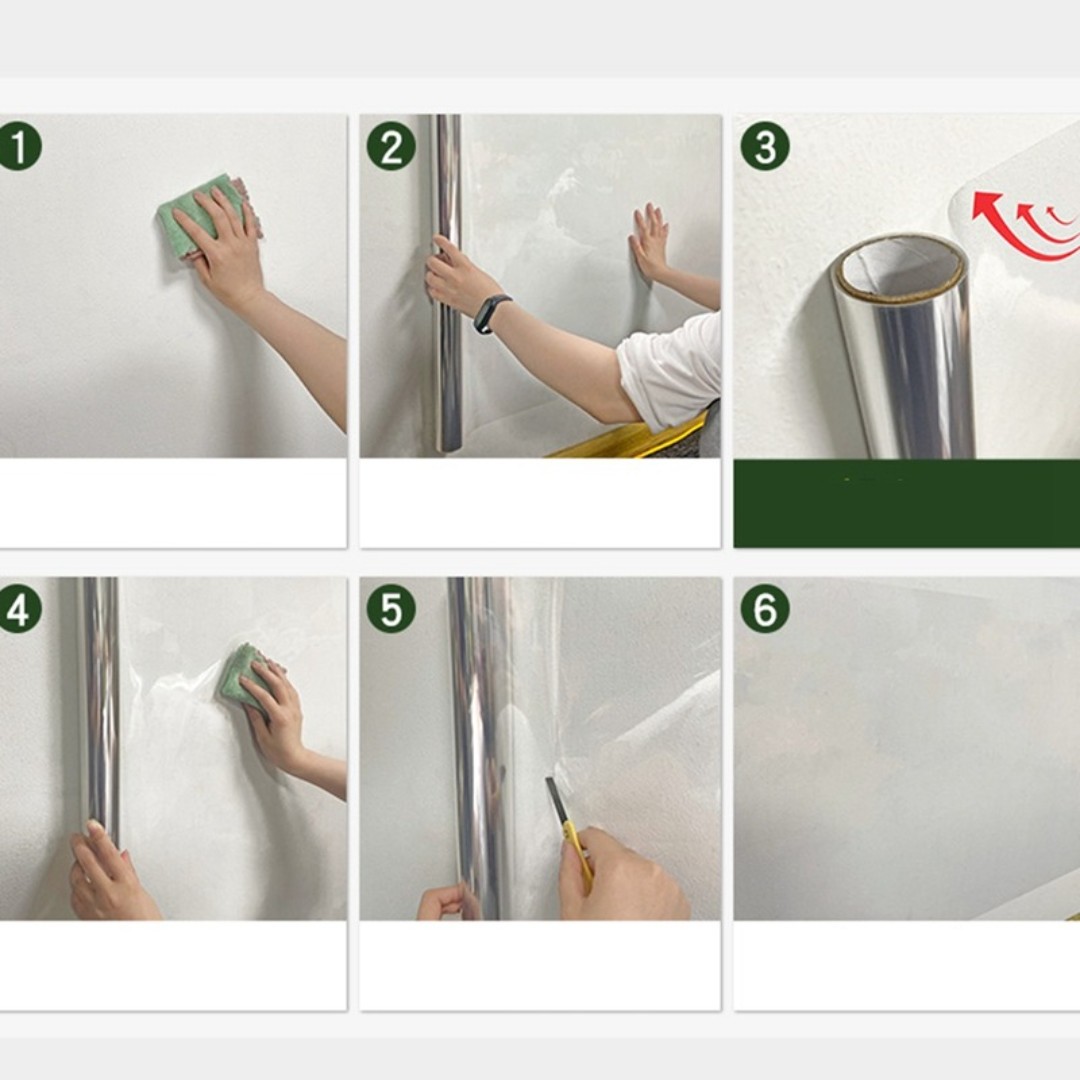 1
2
3
4
5
6