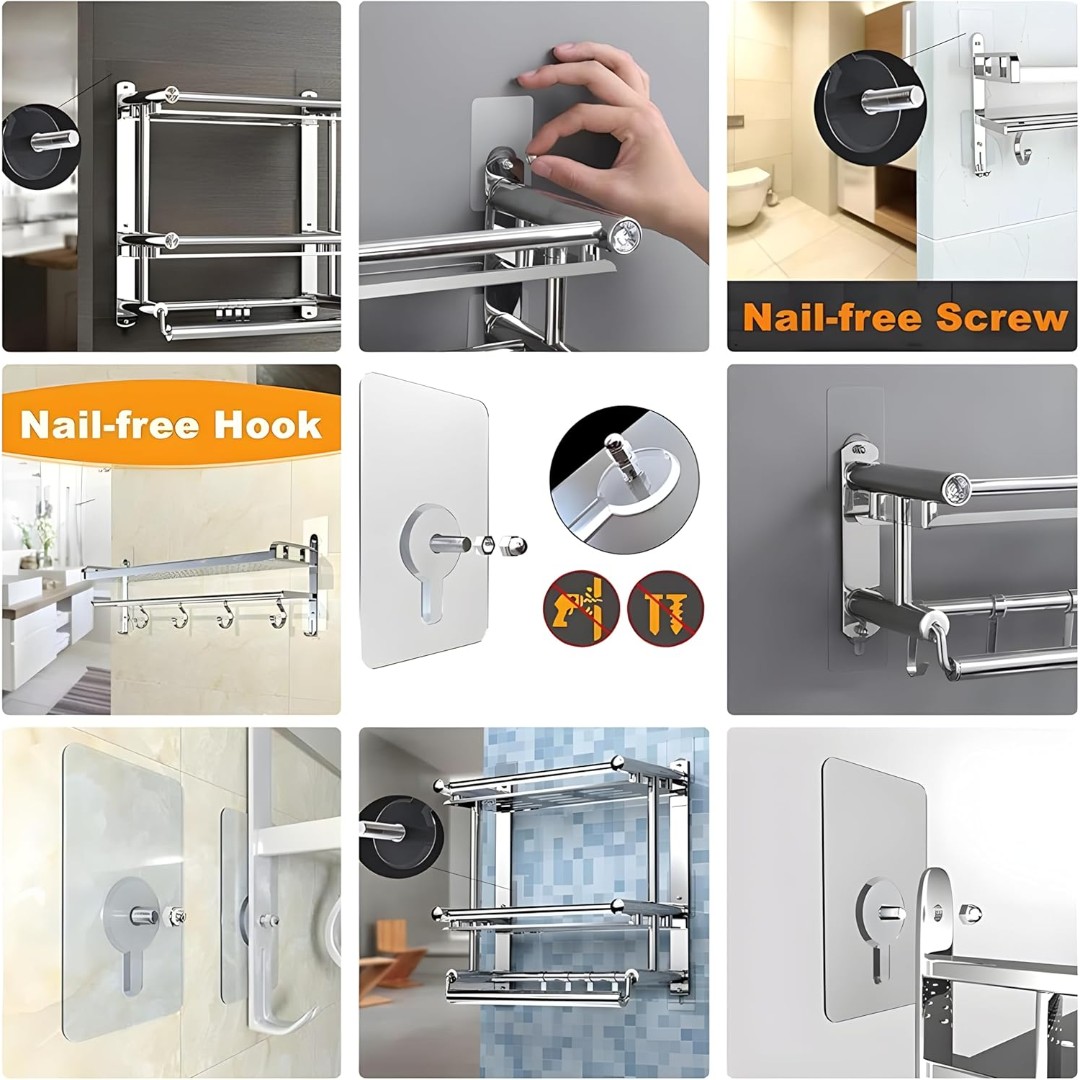 Nail-free Screw

Nail-free Hook