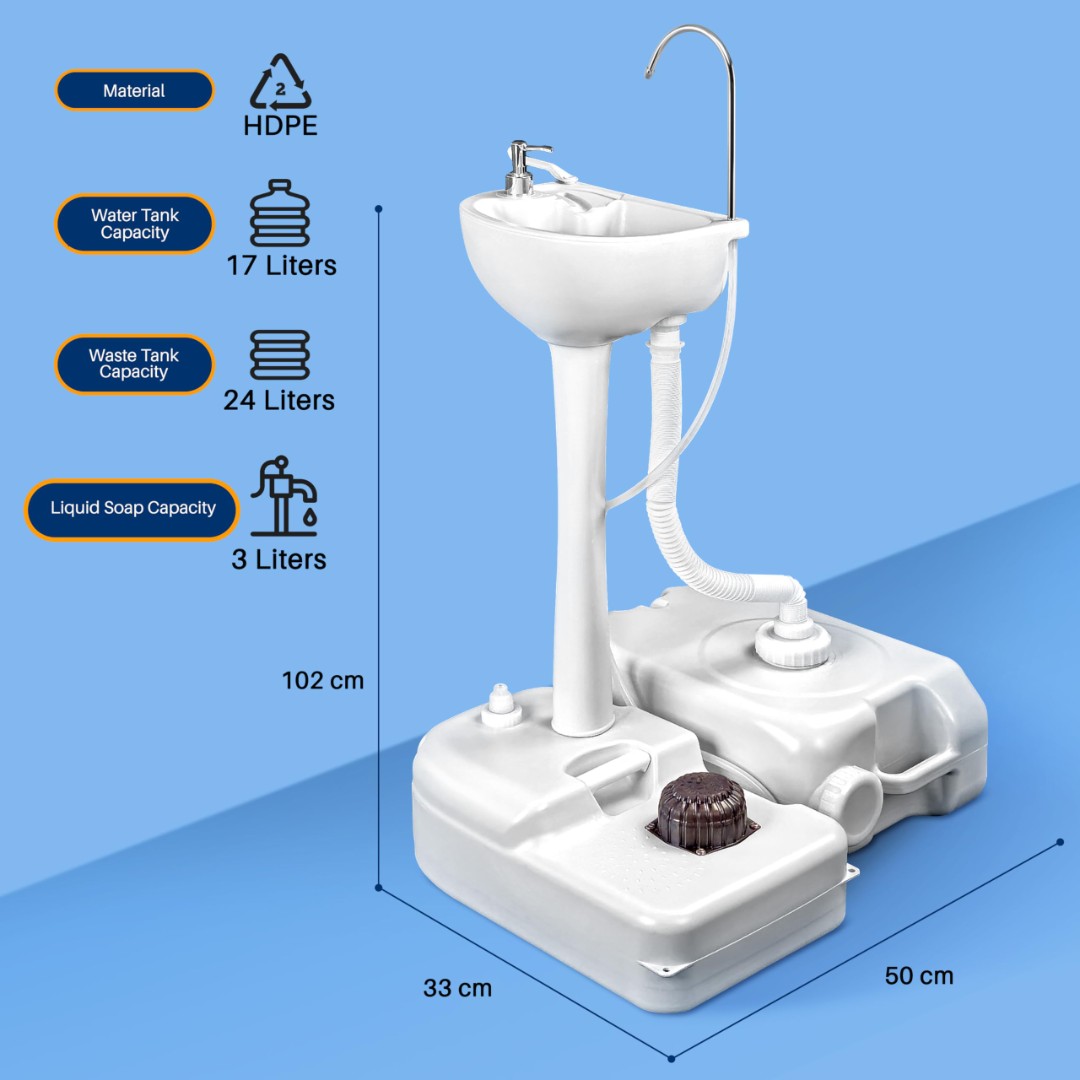 Material

2
HDPE

Water Tank Capacity

17 Liters

Waste Tank Capacity

24 Liters

Liquid Soap Capacity

3 Liters

102 cm

33 cm

50 cm