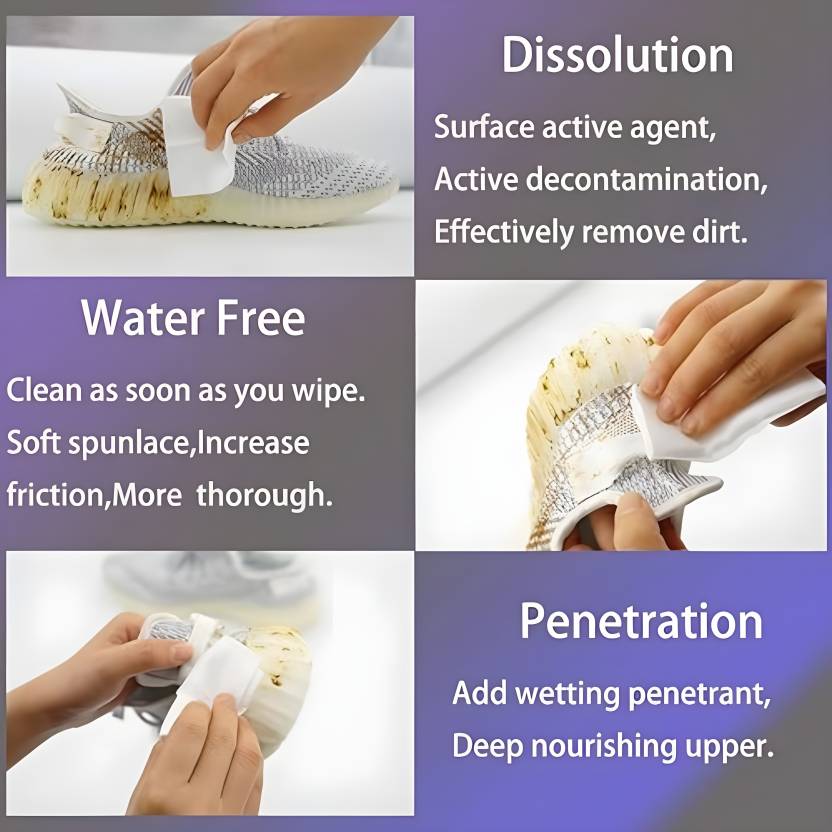 Dissolution

Surface active agent,
Active decontamination,
Effectively remove dirt.

Water Free

Clean as soon as you wipe.
Soft spunlace,Increase friction,More thorough.

Penetration

Add wetting penetrant,
Deep nourishing upper.