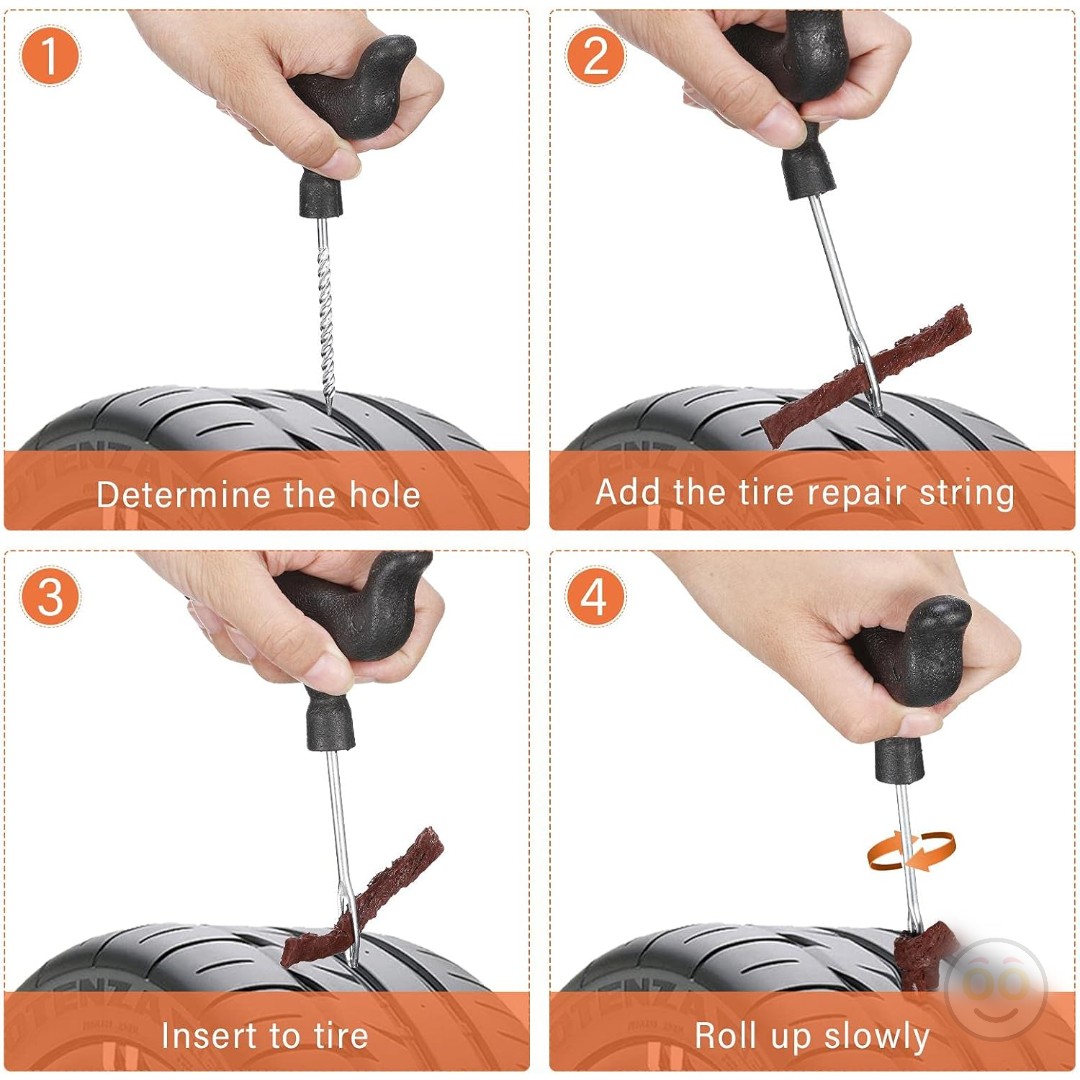 1
Determine the hole

2
Add the tire repair string

3
Insert to tire

4
Roll up slowly