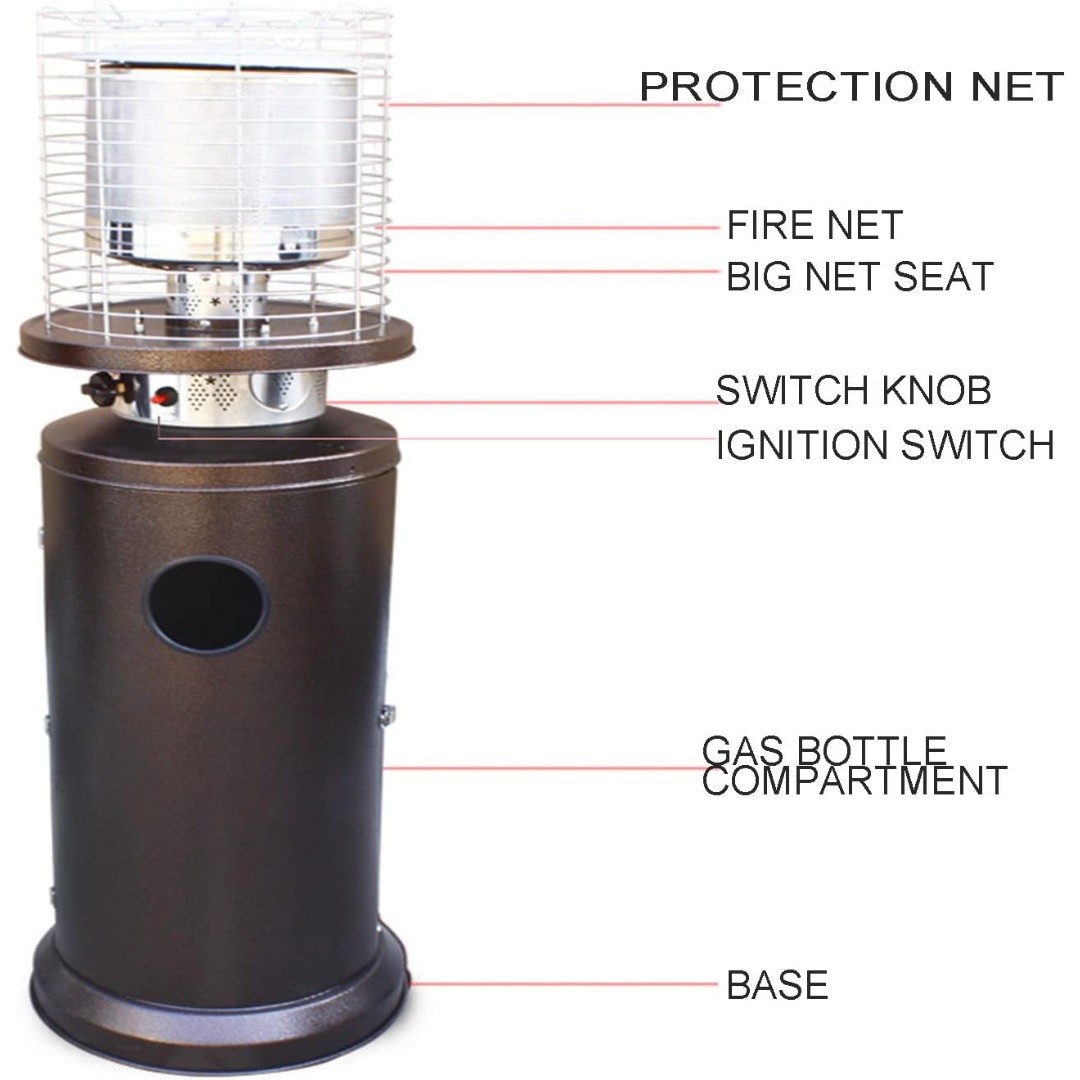 PROTECTION NET

FIRE NET

BIG NET SEAT

SWITCH KNOB

IGNITION SWITCH

GAS BOTTLE COMPARTMENT

BASE