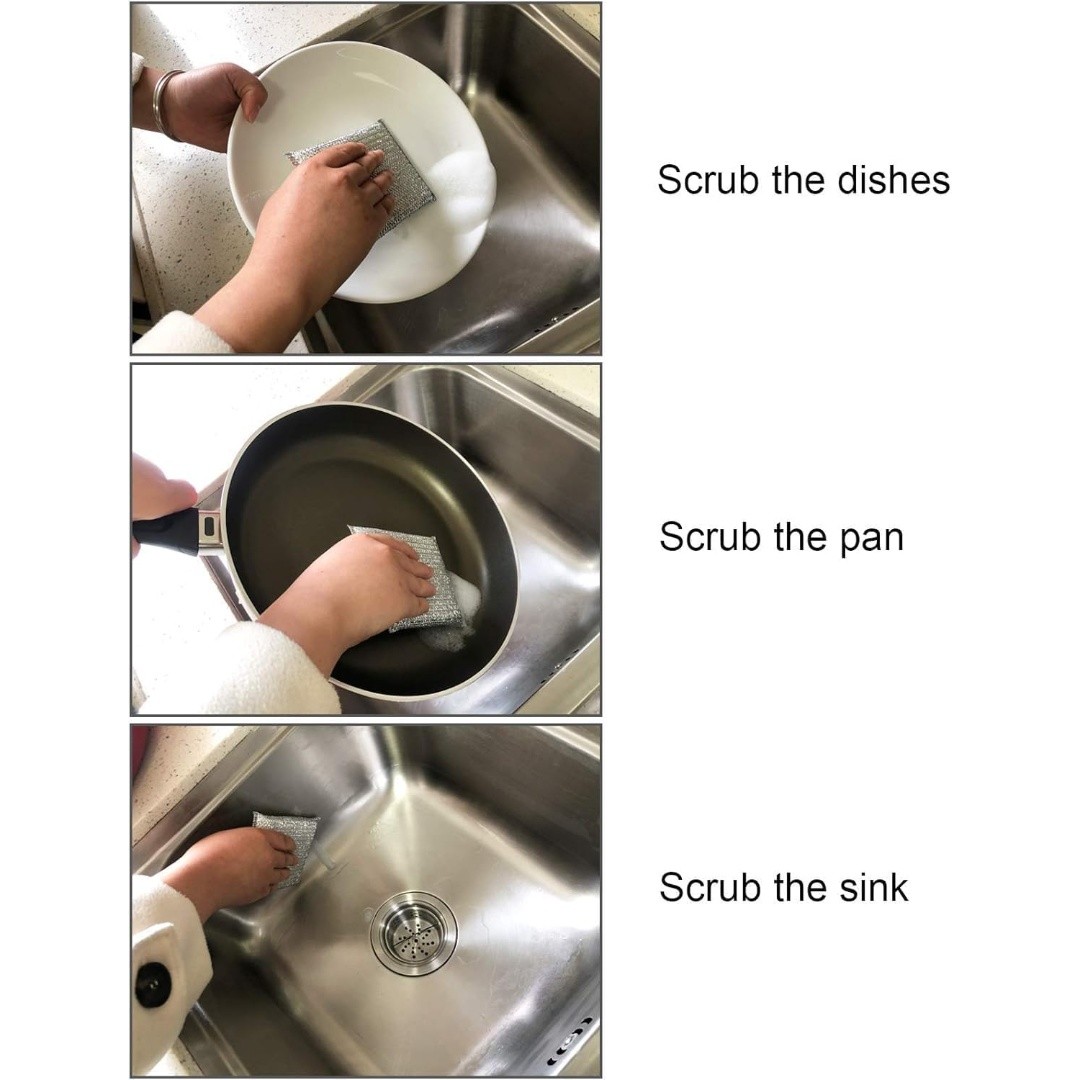 Scrub the dishes

Scrub the pan

Scrub the sink