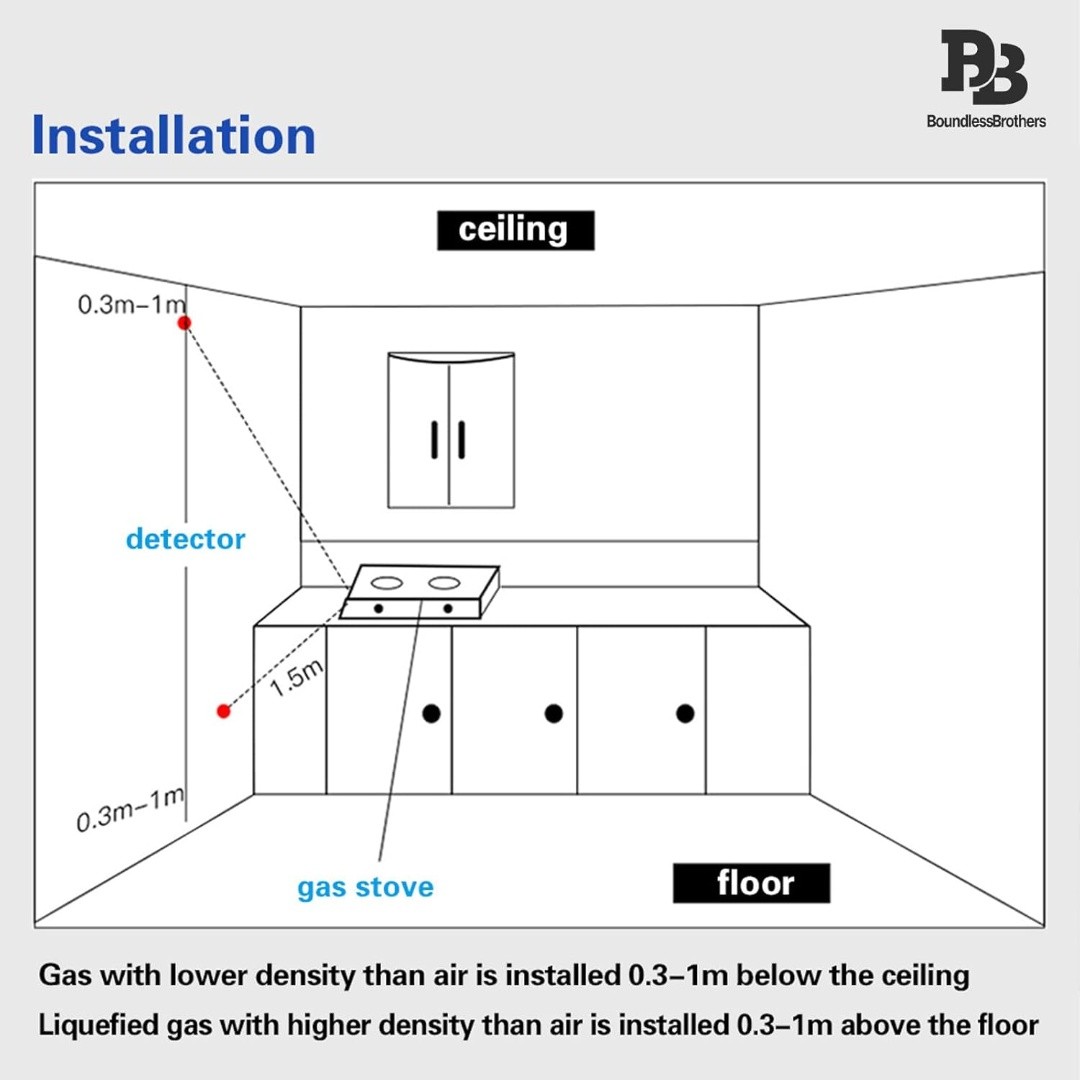 BB
BoundlessBrothers

Installation

ceiling

0.3m–1m

detector

1.5m

0.3m–1m

gas stove

floor

Gas with lower density than air is installed 0.3–1m below the ceiling
Liquefied gas with higher density than air is installed 0.3–1m above the floor