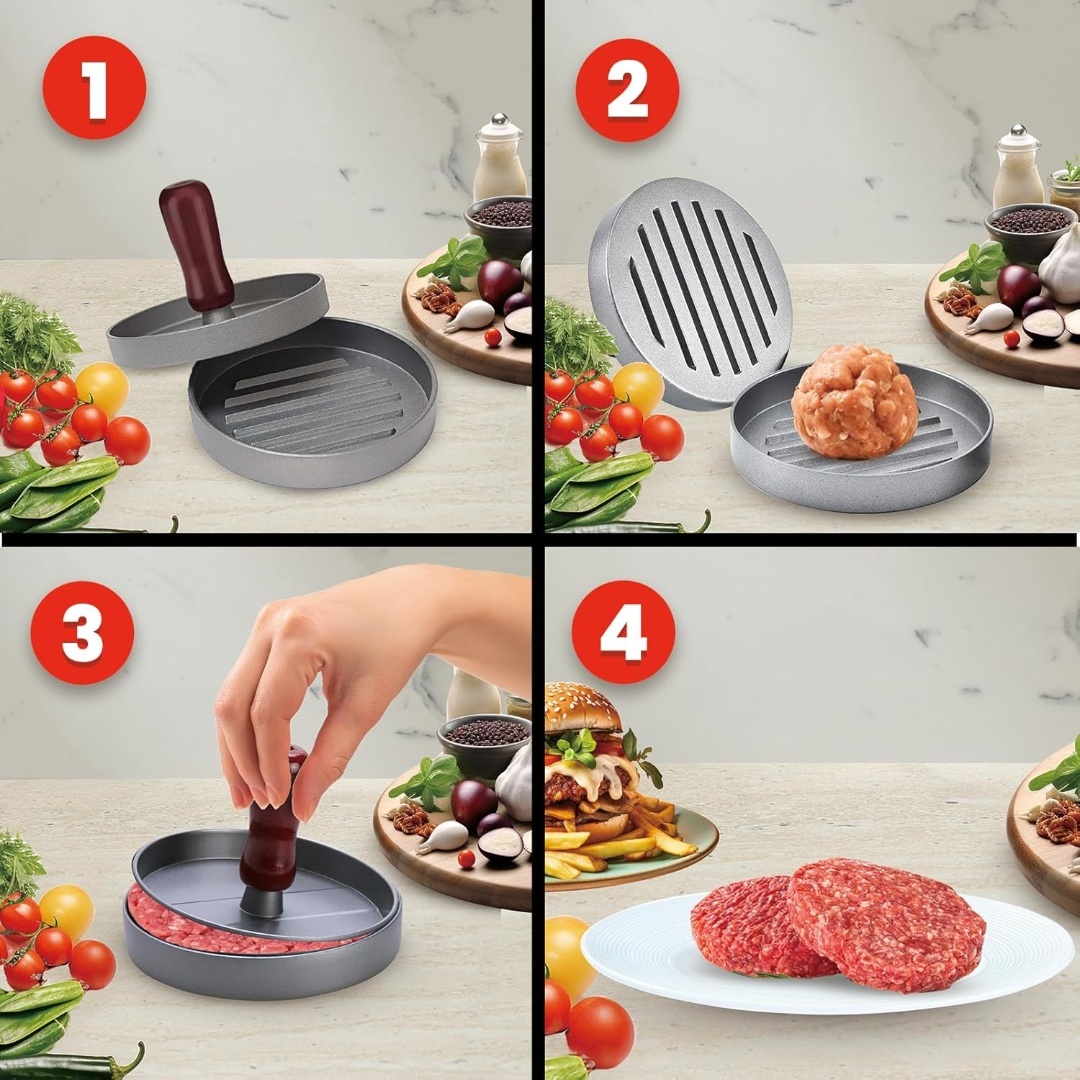 1

2

3

4