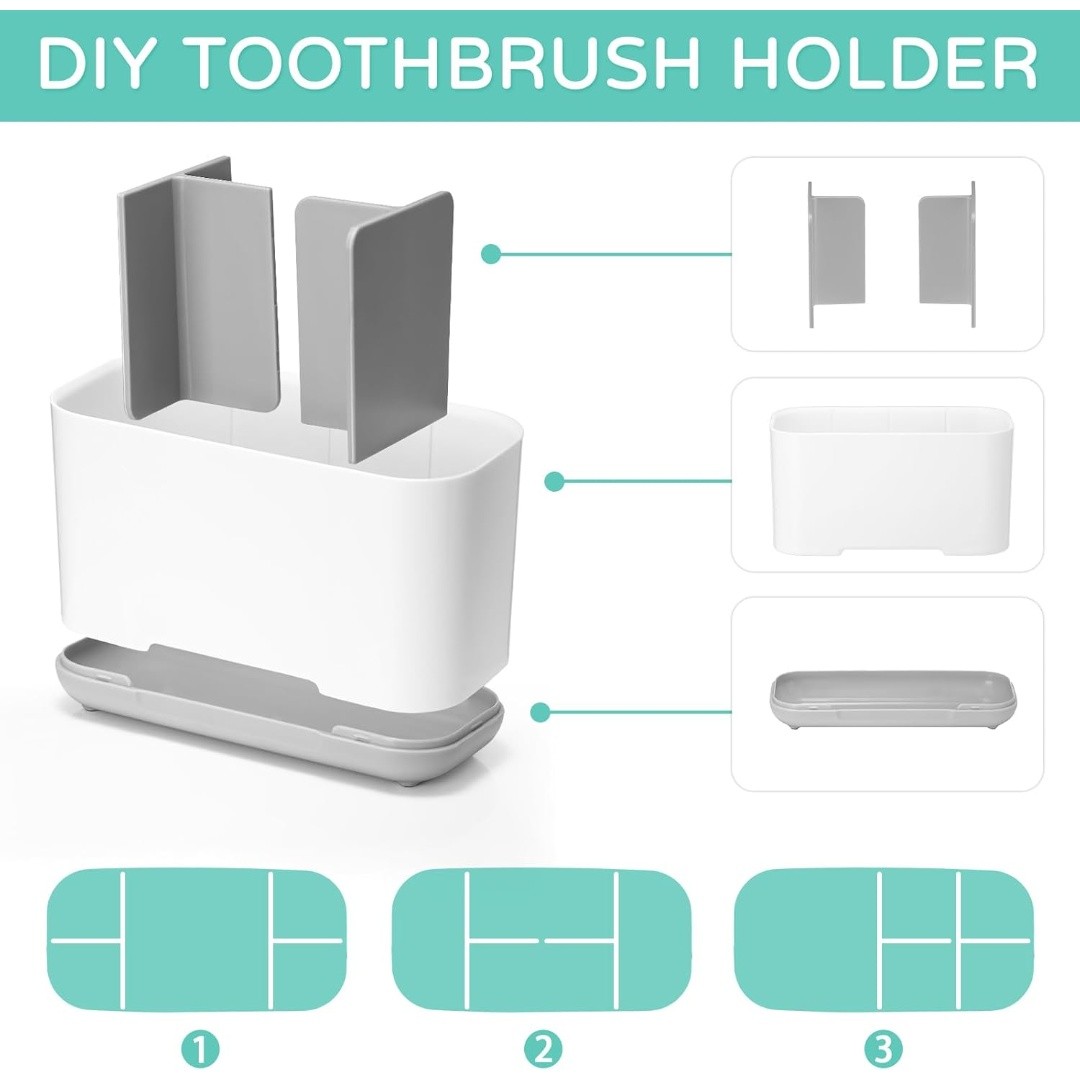 DIY TOOTHBRUSH HOLDER

1

2

3