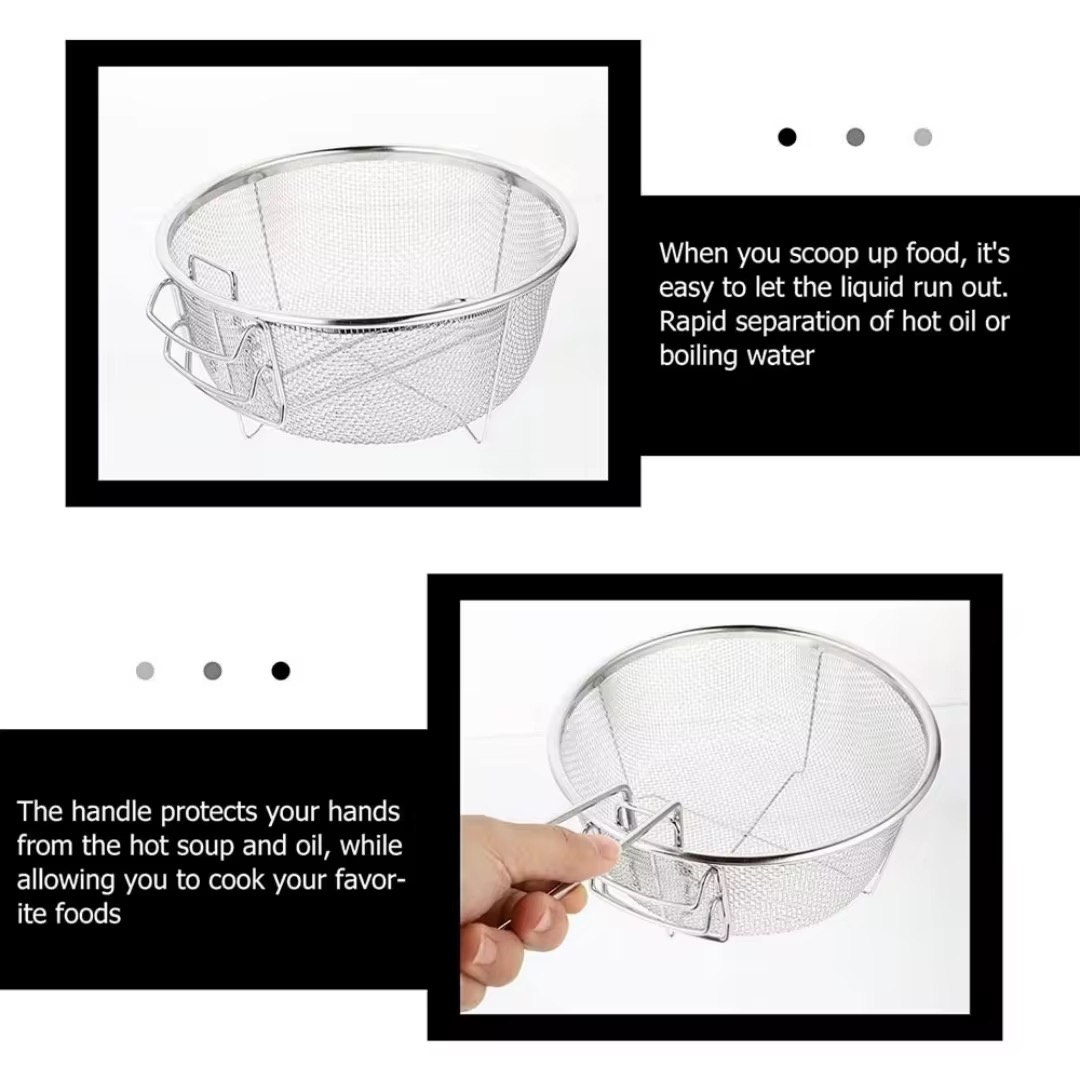 When you scoop up food, it's easy to let the liquid run out. Rapid separation of hot oil or boiling water

The handle protects your hands from the hot soup and oil, while allowing you to cook your favorite foods