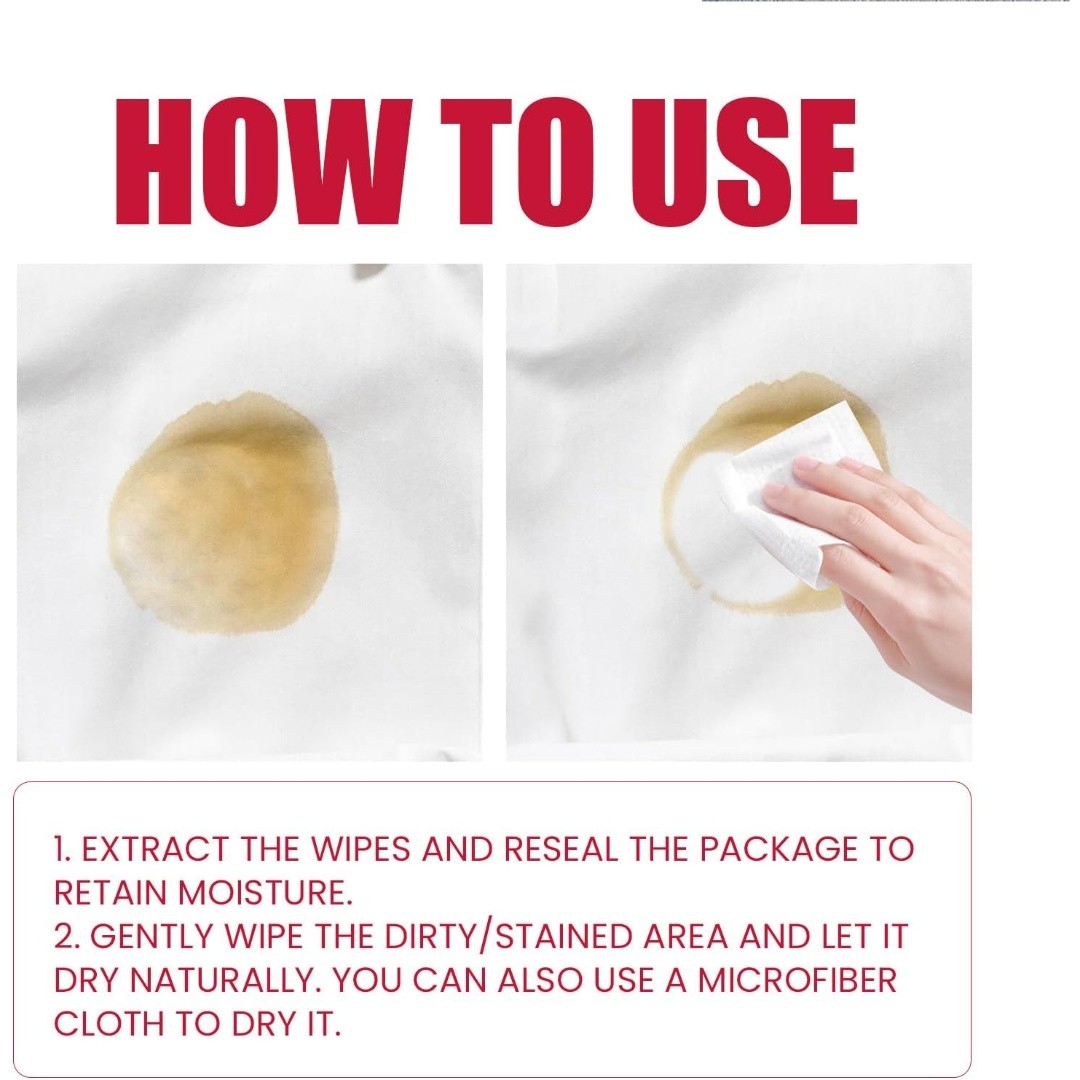 HOW TO USE

1. EXTRACT THE WIPES AND RESEAL THE PACKAGE TO RETAIN MOISTURE.
2. GENTLY WIPE THE DIRTY/STAINED AREA AND LET IT DRY NATURALLY. YOU CAN ALSO USE A MICROFIBER CLOTH TO DRY IT.