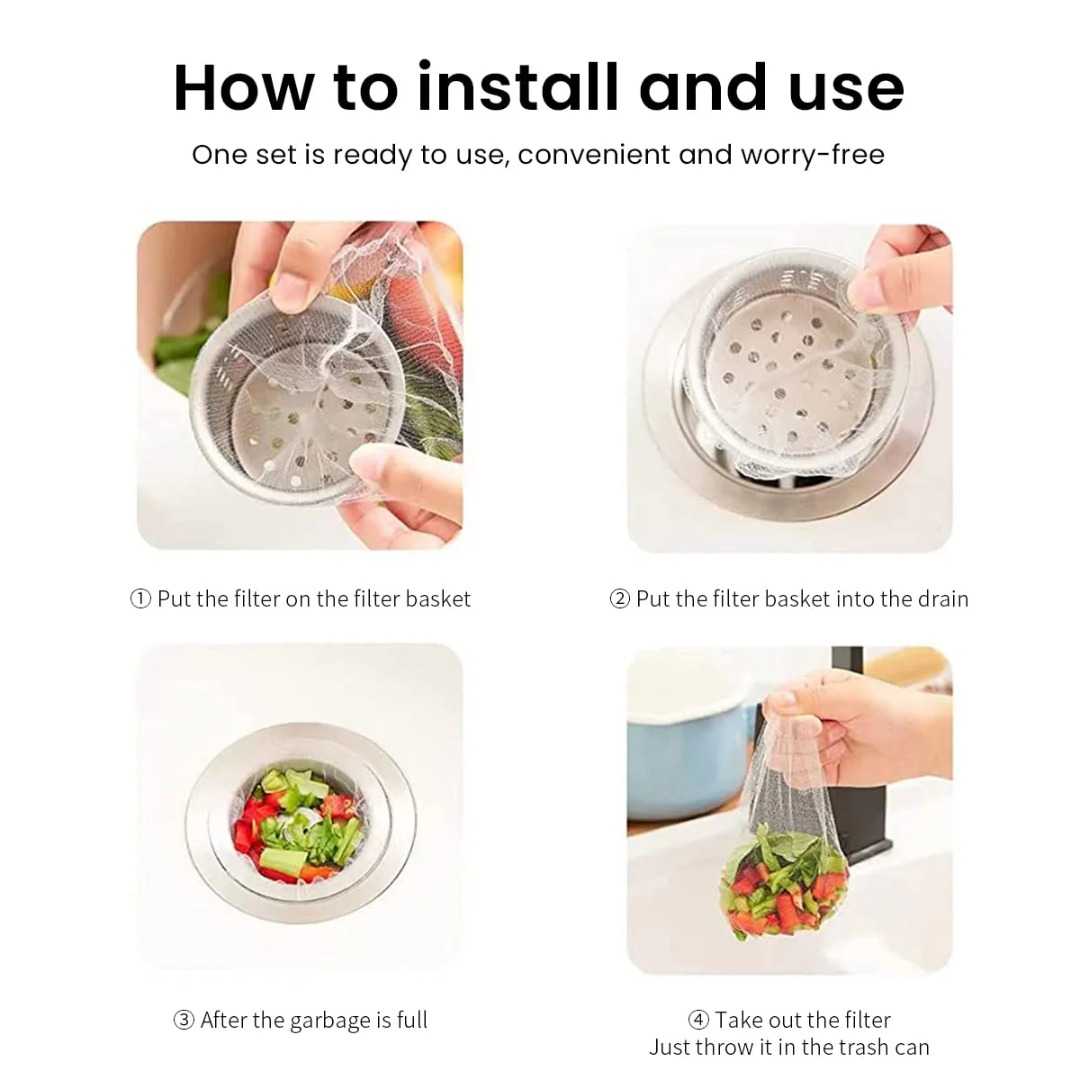 How to install and use

One set is ready to use, convenient and worry-free

① Put the filter on the filter basket

② Put the filter basket into the drain

③ After the garbage is full

④ Take out the filter
Just throw it in the trash can