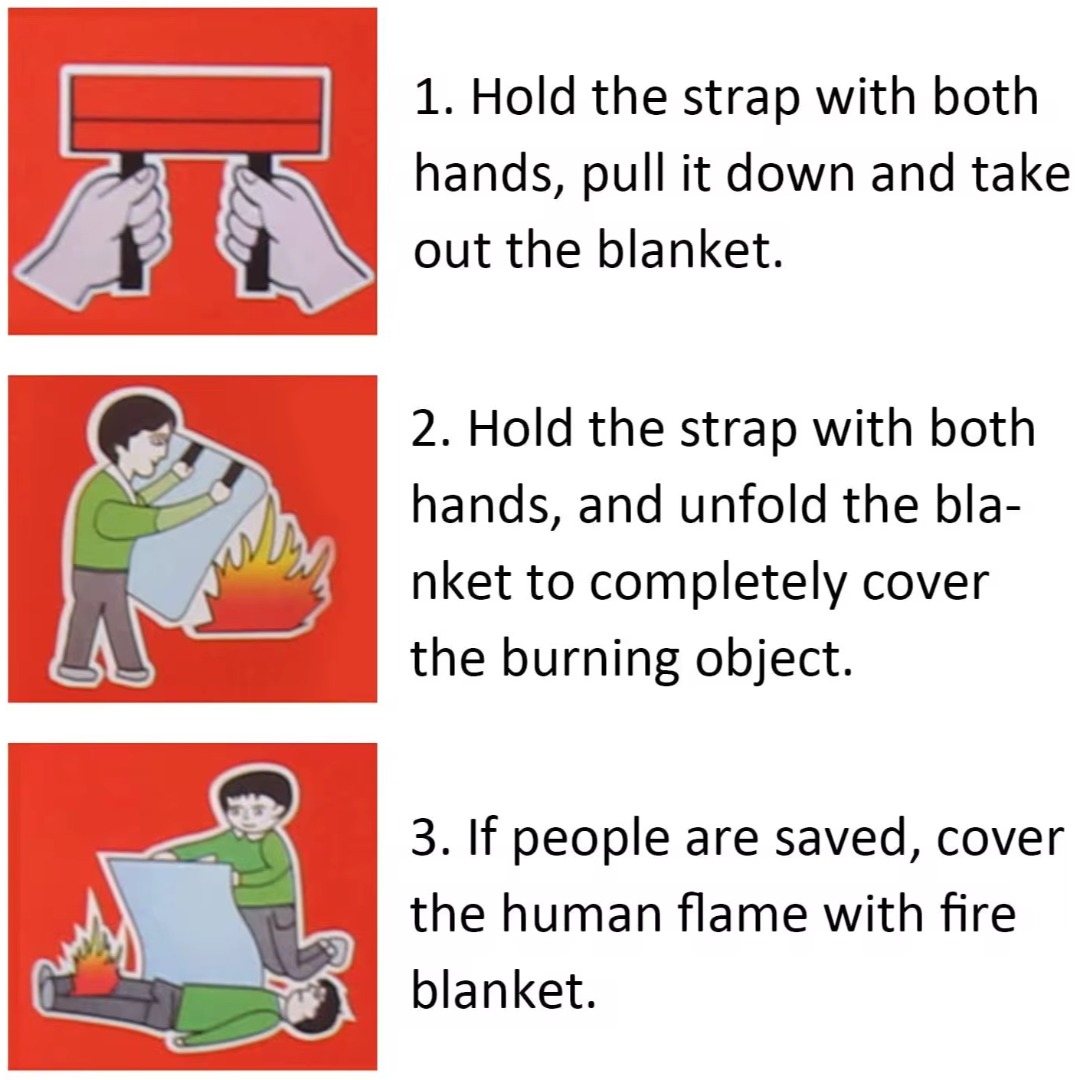 1. Hold the strap with both hands, pull it down and take out the blanket.

2. Hold the strap with both hands, and unfold the blanket to completely cover the burning object.

3. If people are saved, cover the human flame with fire blanket.