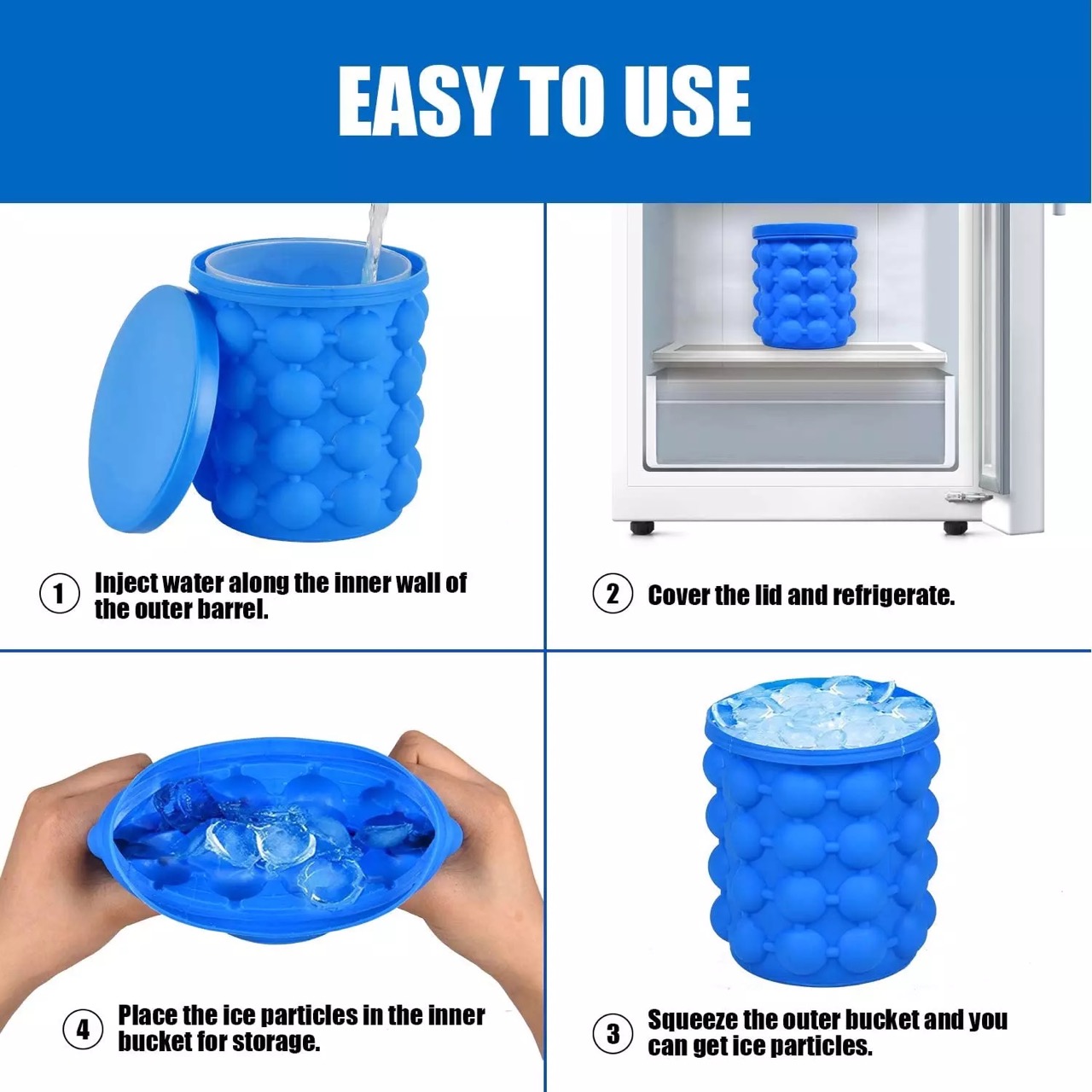 EASY TO USE

1 Inject water along the inner wall of the outer barrel.

2 Cover the lid and refrigerate.

4 Place the ice particles in the inner bucket for storage.

3 Squeeze the outer bucket and you can get ice particles.