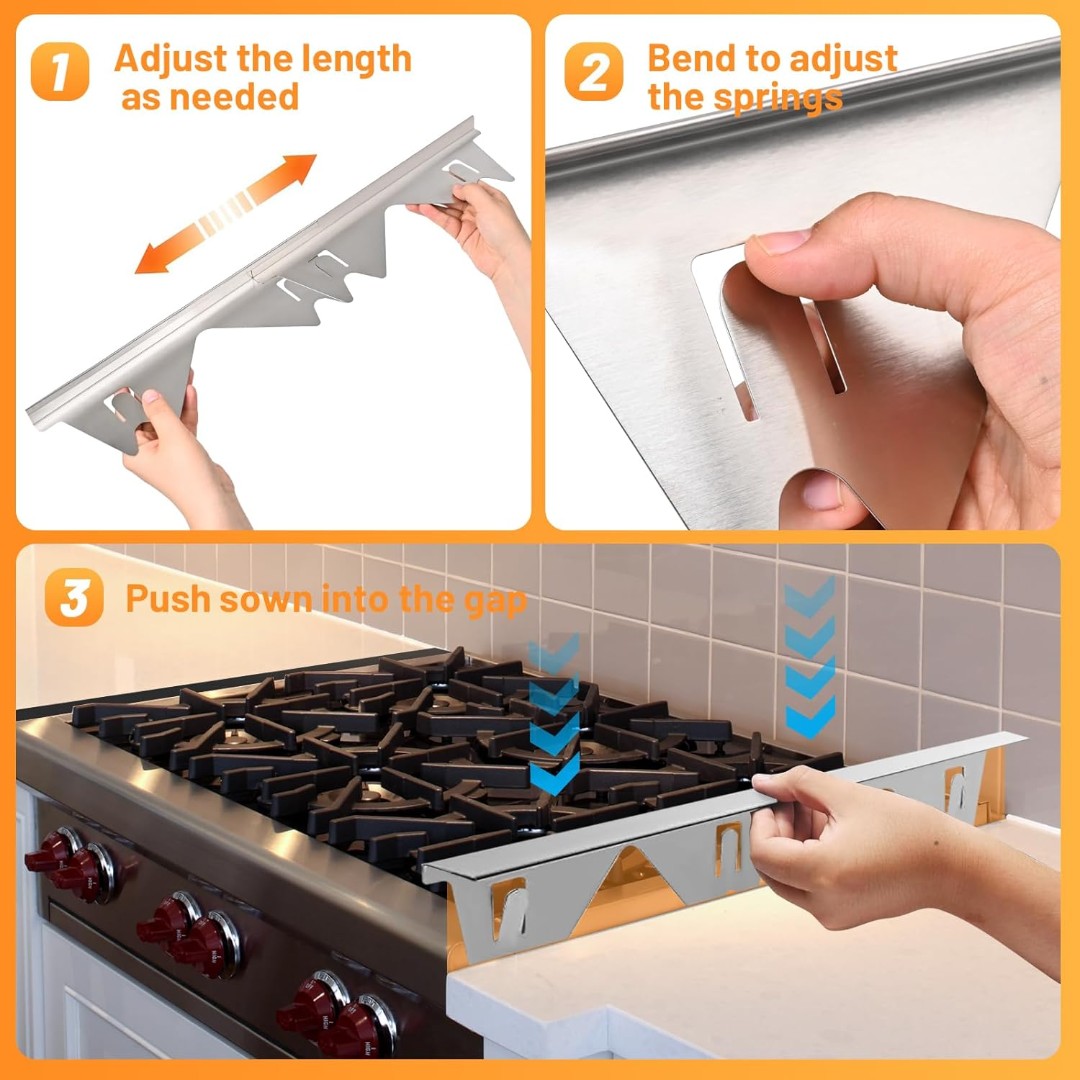 1 Adjust the length as needed

2 Bend to adjust the springs

3 Push sown into the gap