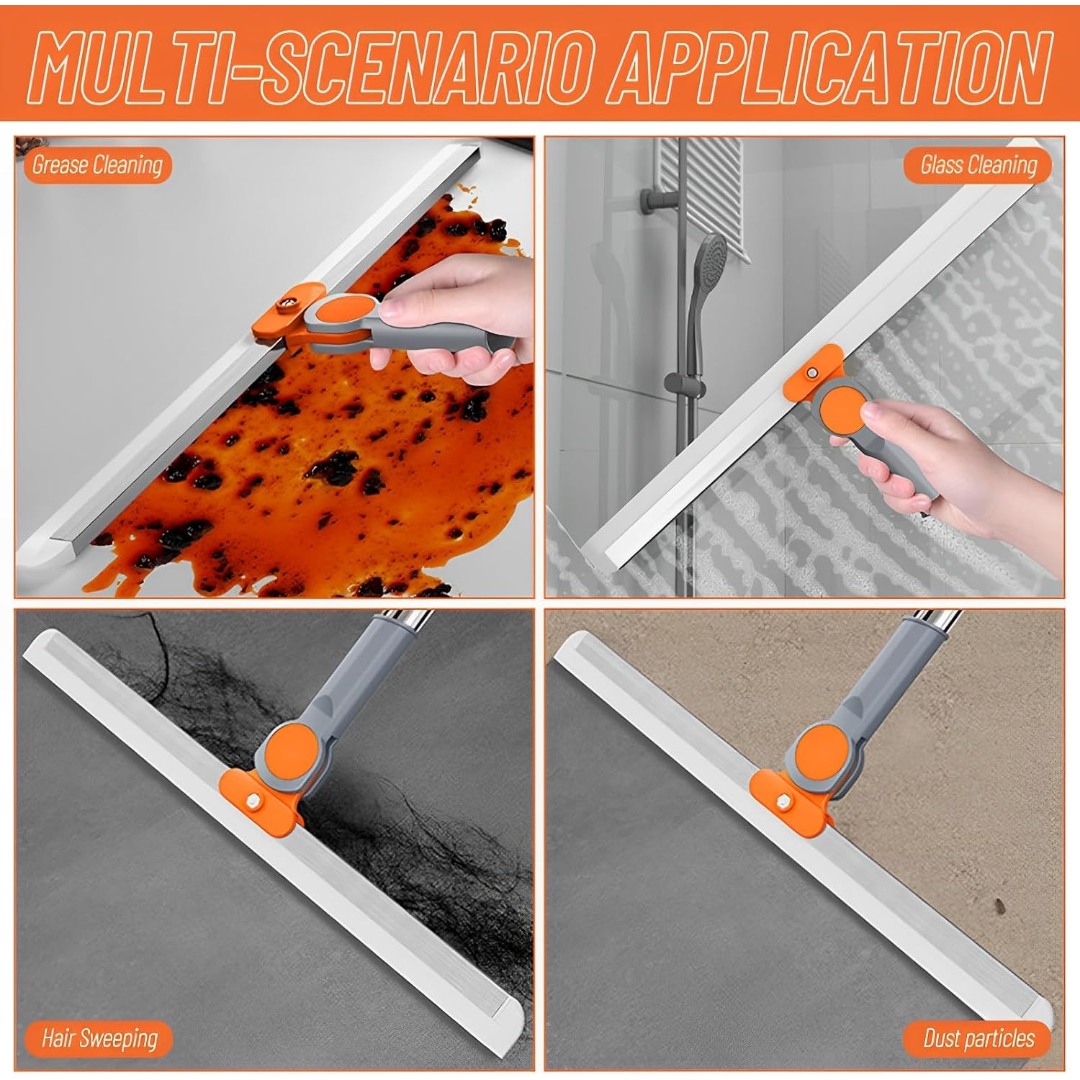 MULTI-SCENARIO APPLICATION

Grease Cleaning

Glass Cleaning

Hair Sweeping

Dust particles