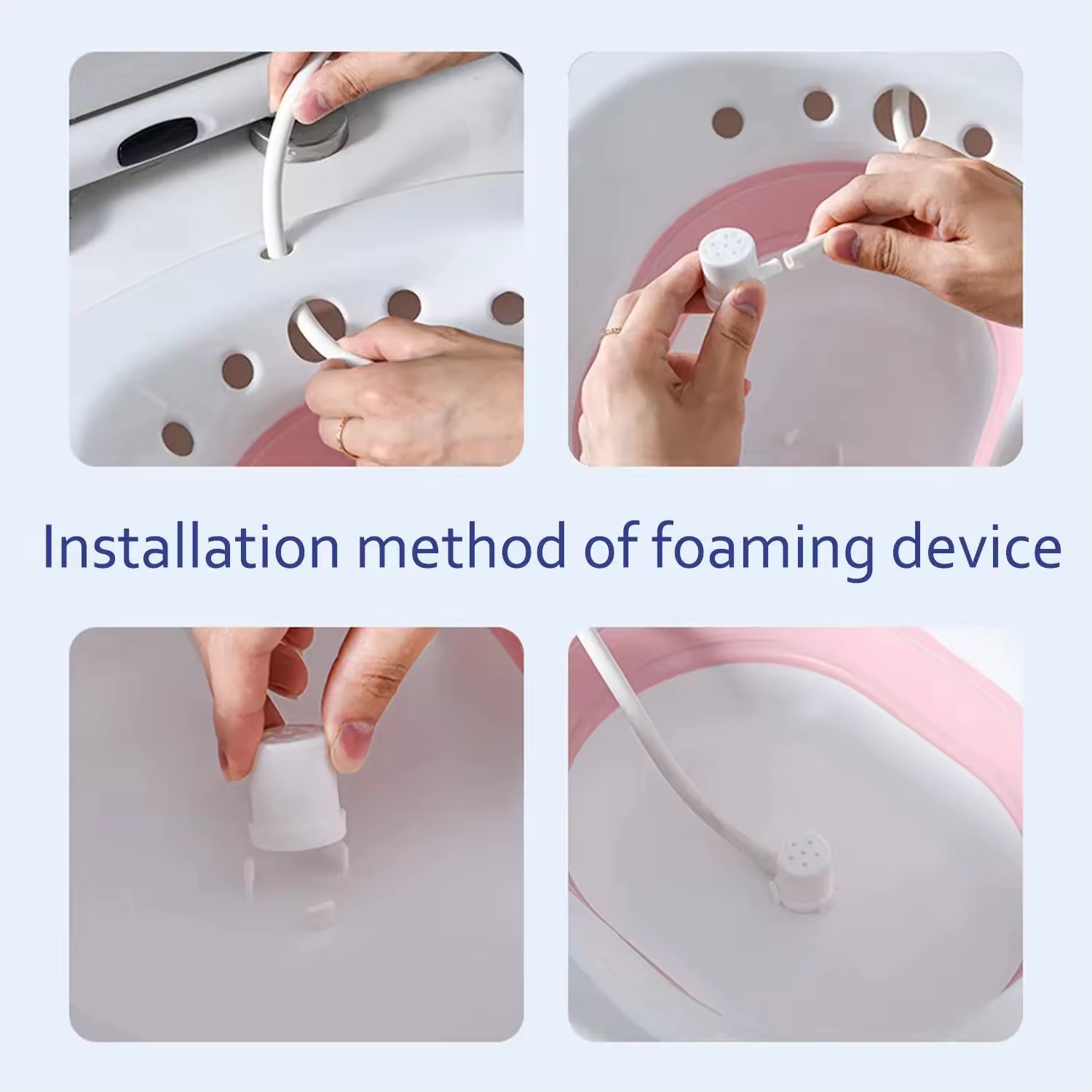 Installation method of foaming device