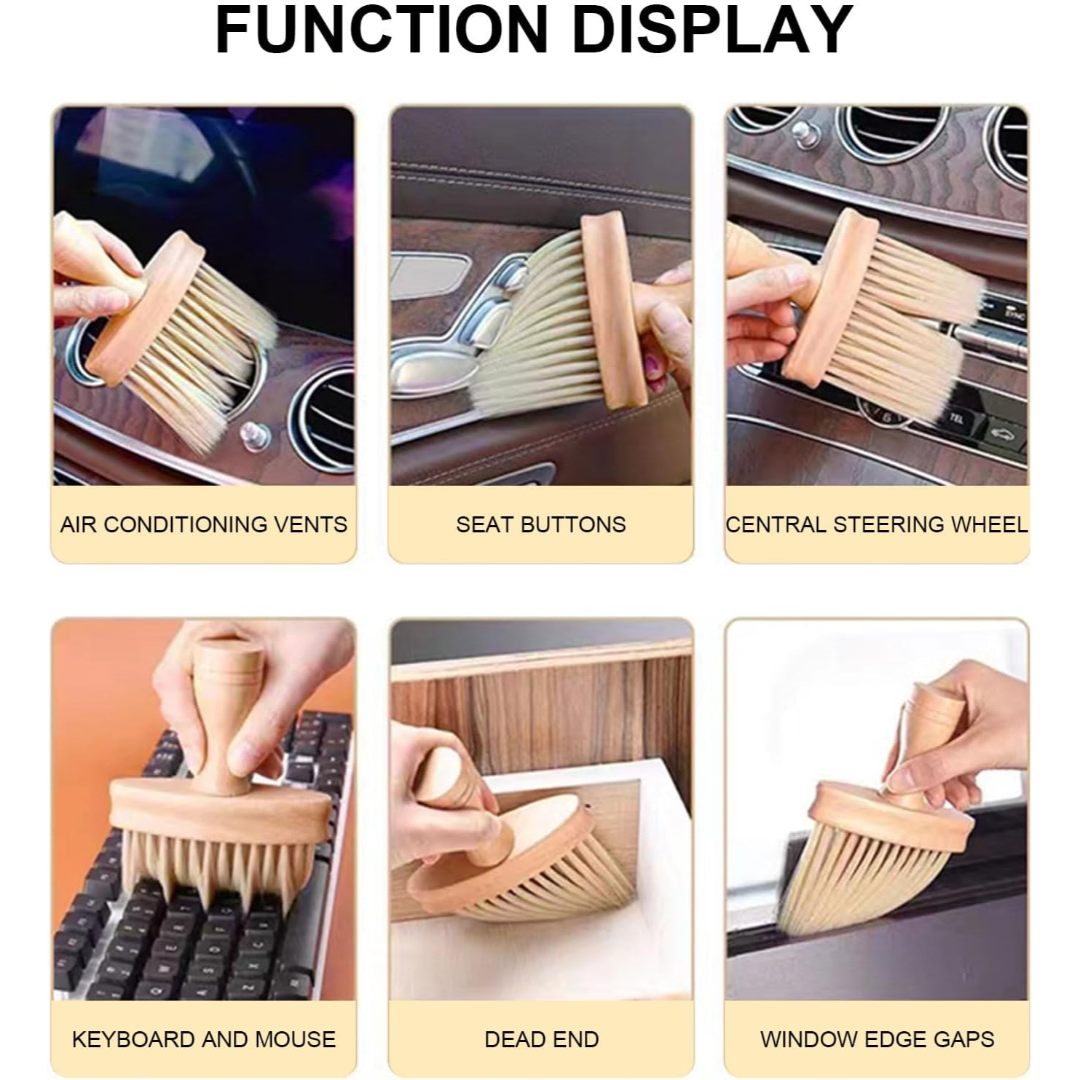 FUNCTION DISPLAY

AIR CONDITIONING VENTS

SEAT BUTTONS

CENTRAL STEERING WHEEL

KEYBOARD AND MOUSE

DEAD END

WINDOW EDGE GAPS