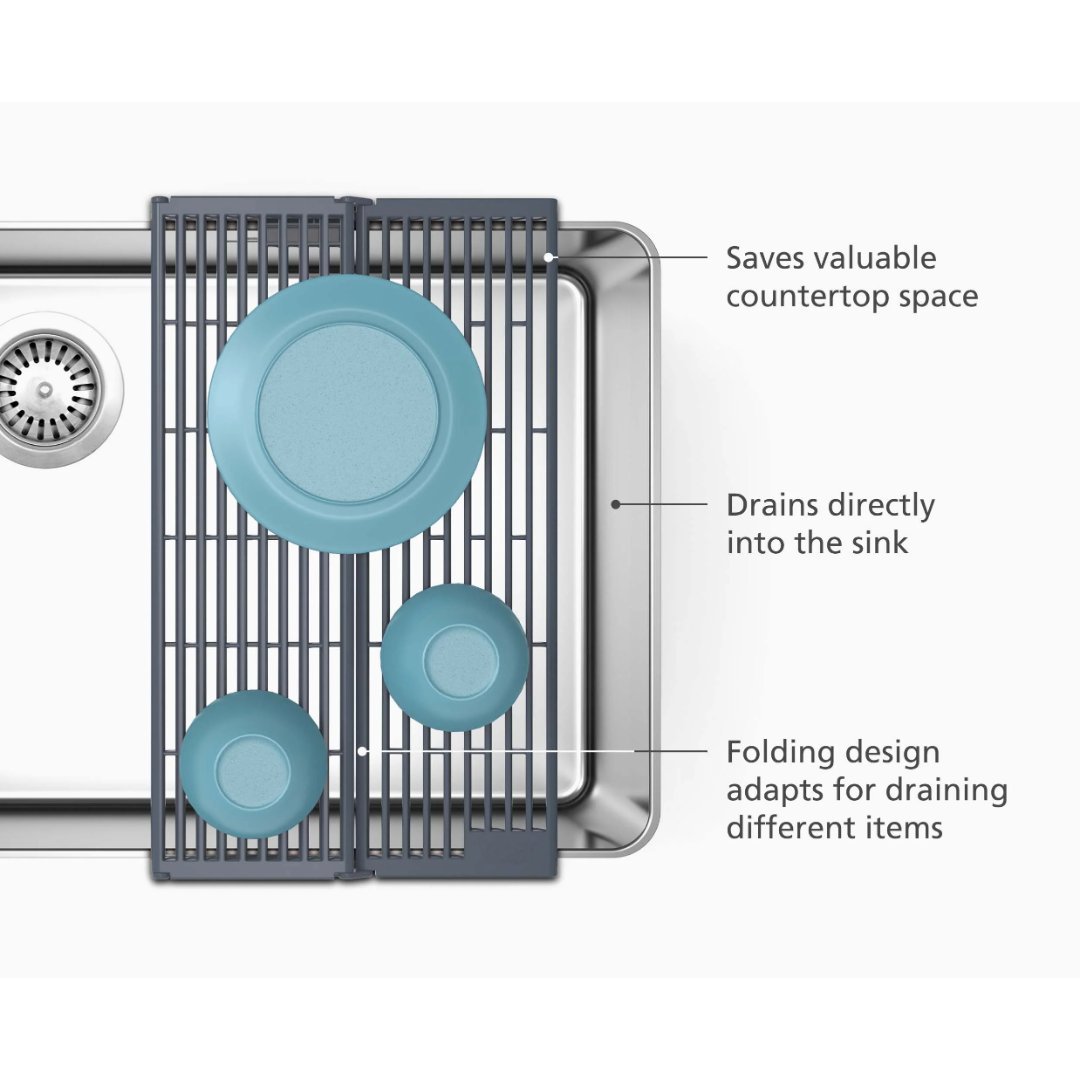 Saves valuable countertop space

Drains directly into the sink

Folding design adapts for draining different items