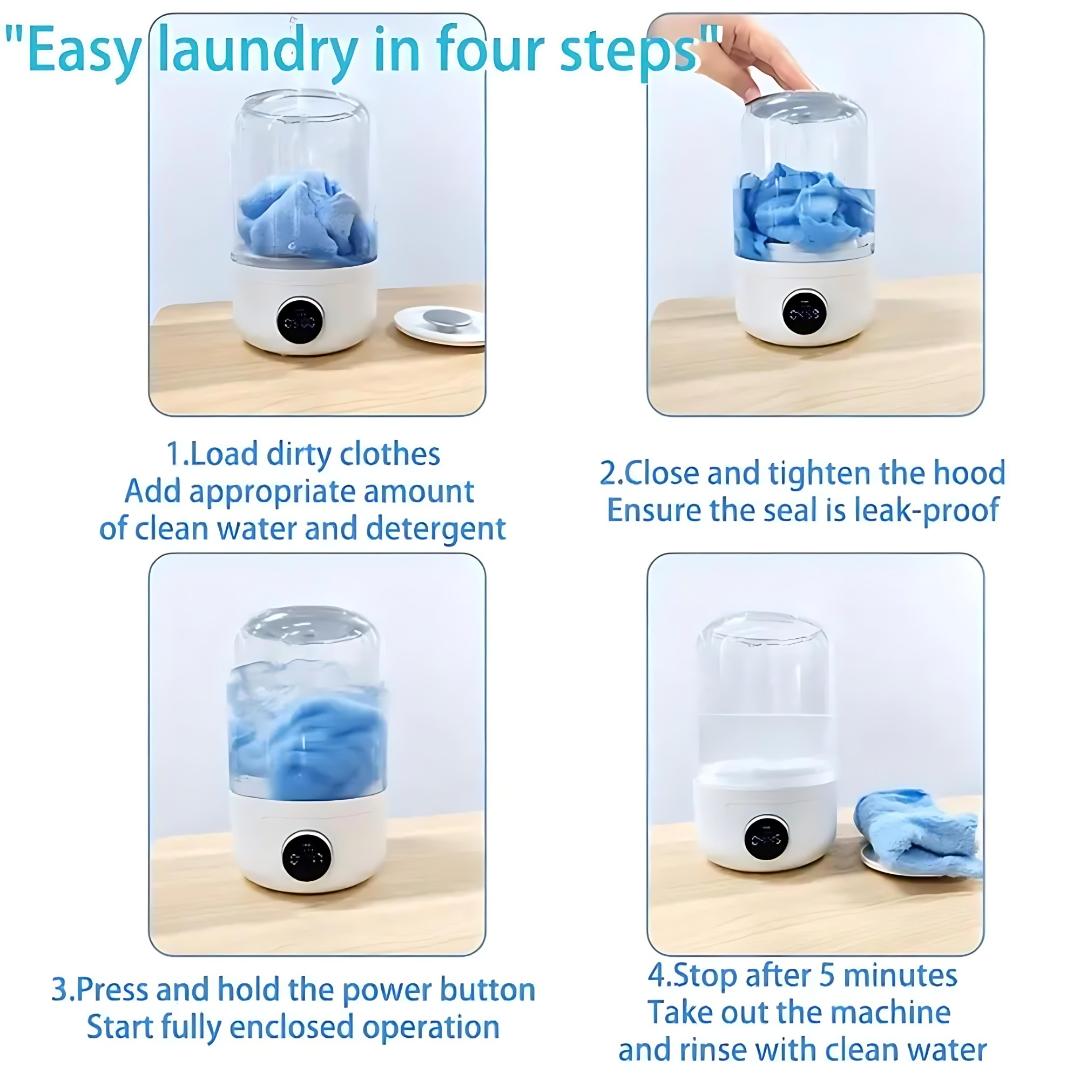 "Easy laundry in four steps"

1.Load dirty clothes
Add appropriate amount of clean water and detergent

2.Close and tighten the hood
Ensure the seal is leak-proof

3.Press and hold the power button
Start fully enclosed operation

4.Stop after 5 minutes
Take out the machine and rinse with clean water