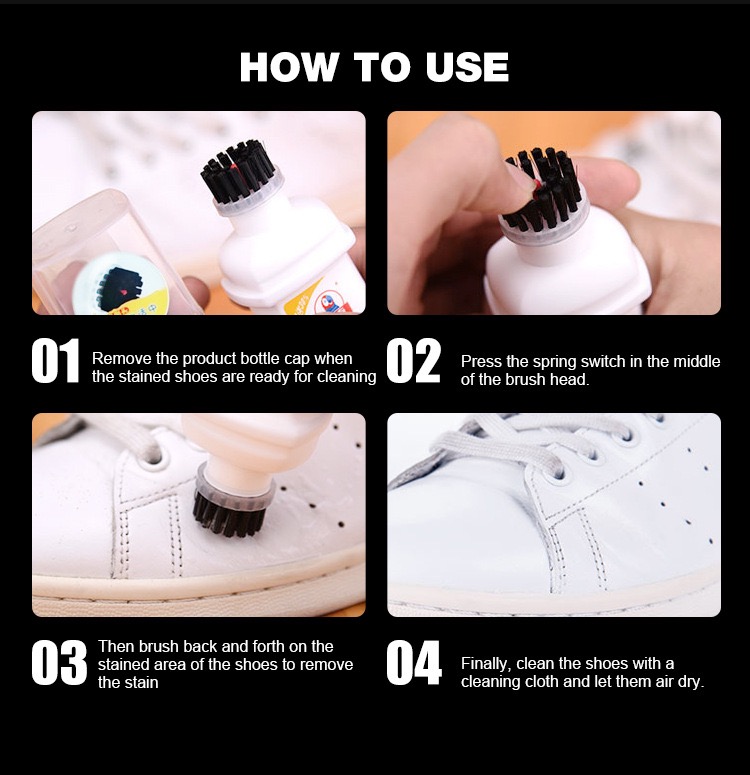 HOW TO USE

01 Remove the product bottle cap when the stained shoes are ready for cleaning

02 Press the spring switch in the middle of the brush head.

03 Then brush back and forth on the stained area of the shoes to remove the stain

04 Finally, clean the shoes with a cleaning cloth and let them air dry.