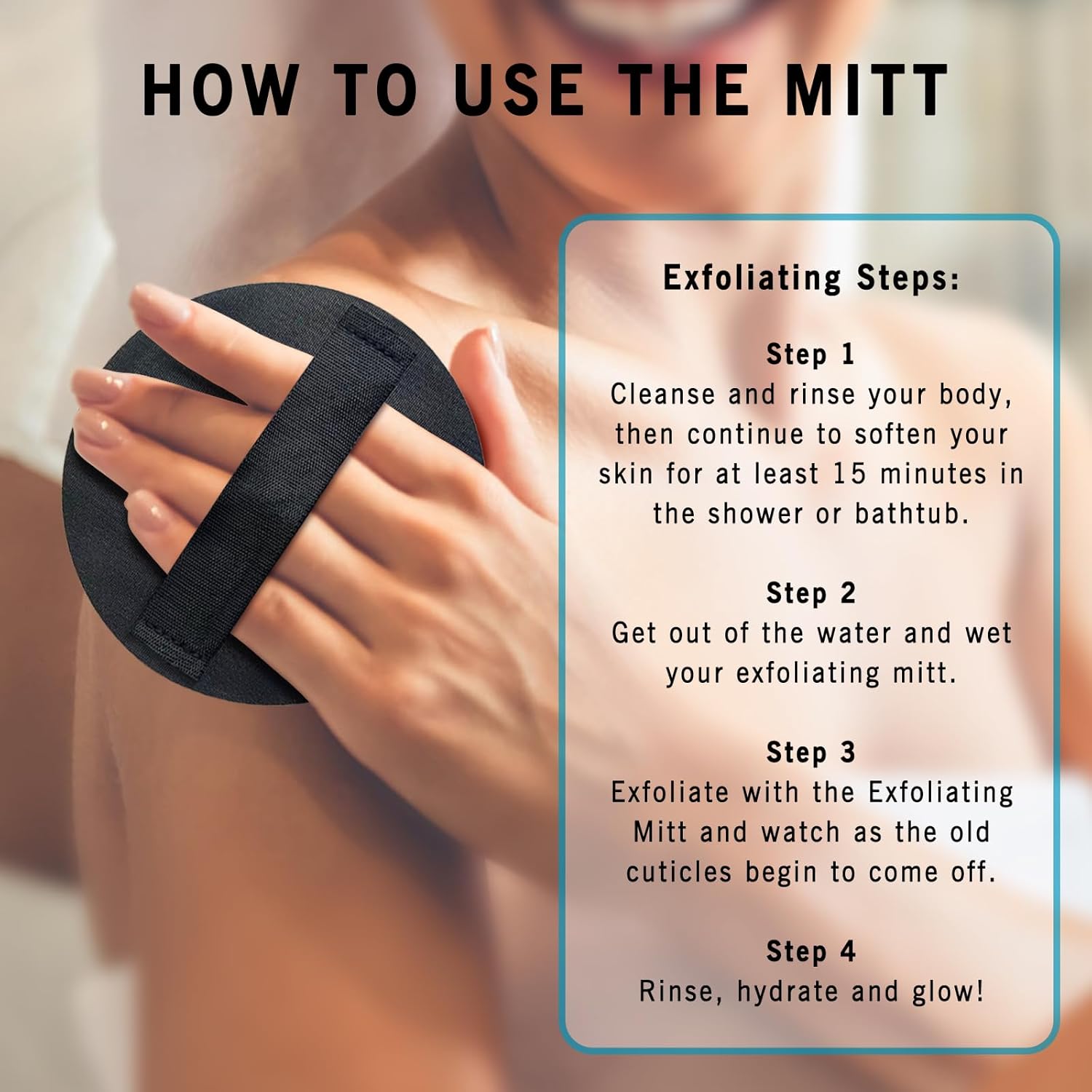 HOW TO USE THE MITT

Exfoliating Steps:

Step 1
Cleanse and rinse your body, then continue to soften your skin for at least 15 minutes in the shower or bathtub.

Step 2
Get out of the water and wet your exfoliating mitt.

Step 3
Exfoliate with the Exfoliating Mitt and watch as the old cuticles begin to come off.

Step 4
Rinse, hydrate and glow!