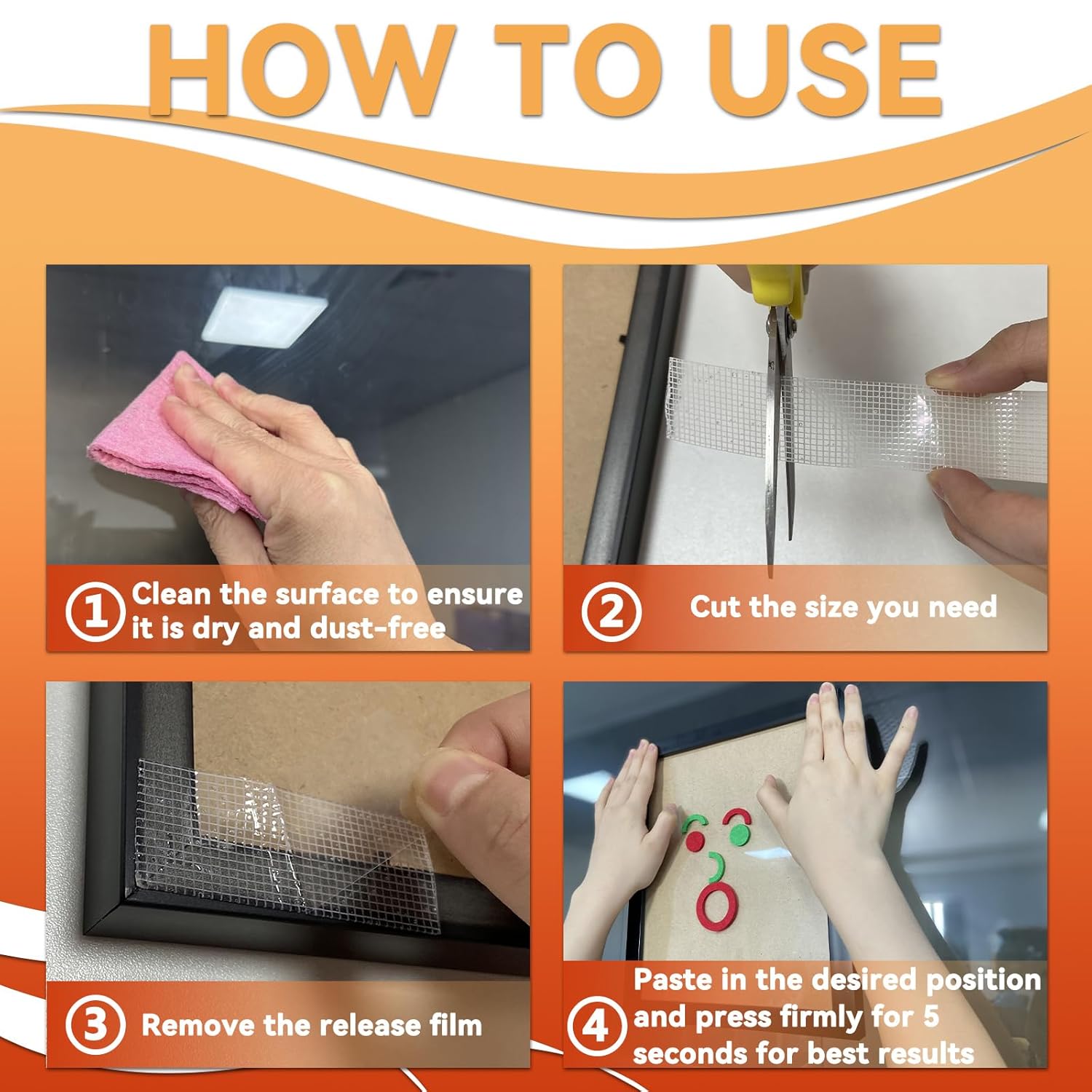 HOW TO USE

1 Clean the surface to ensure it is dry and dust-free

2 Cut the size you need

3 Remove the release film

4 Paste in the desired position and press firmly for 5 seconds for best results