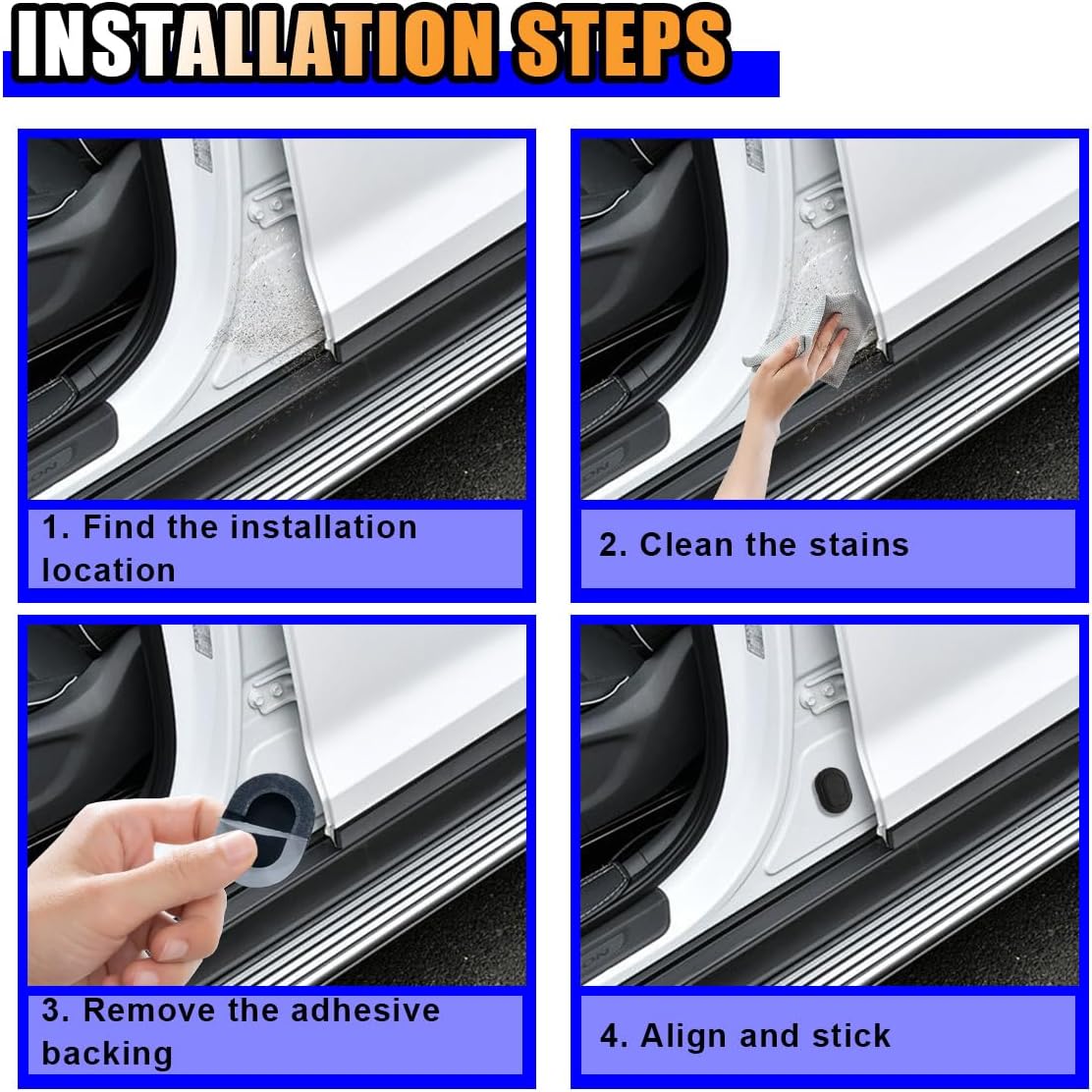 INSTALLATION STEPS

1. Find the installation location

2. Clean the stains

3. Remove the adhesive backing

4. Align and stick