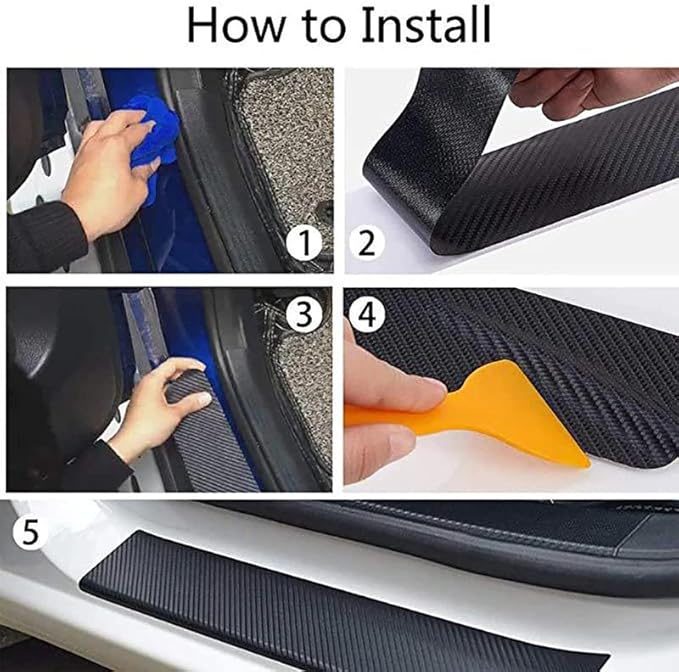 How to Install

1

2

3

4

5