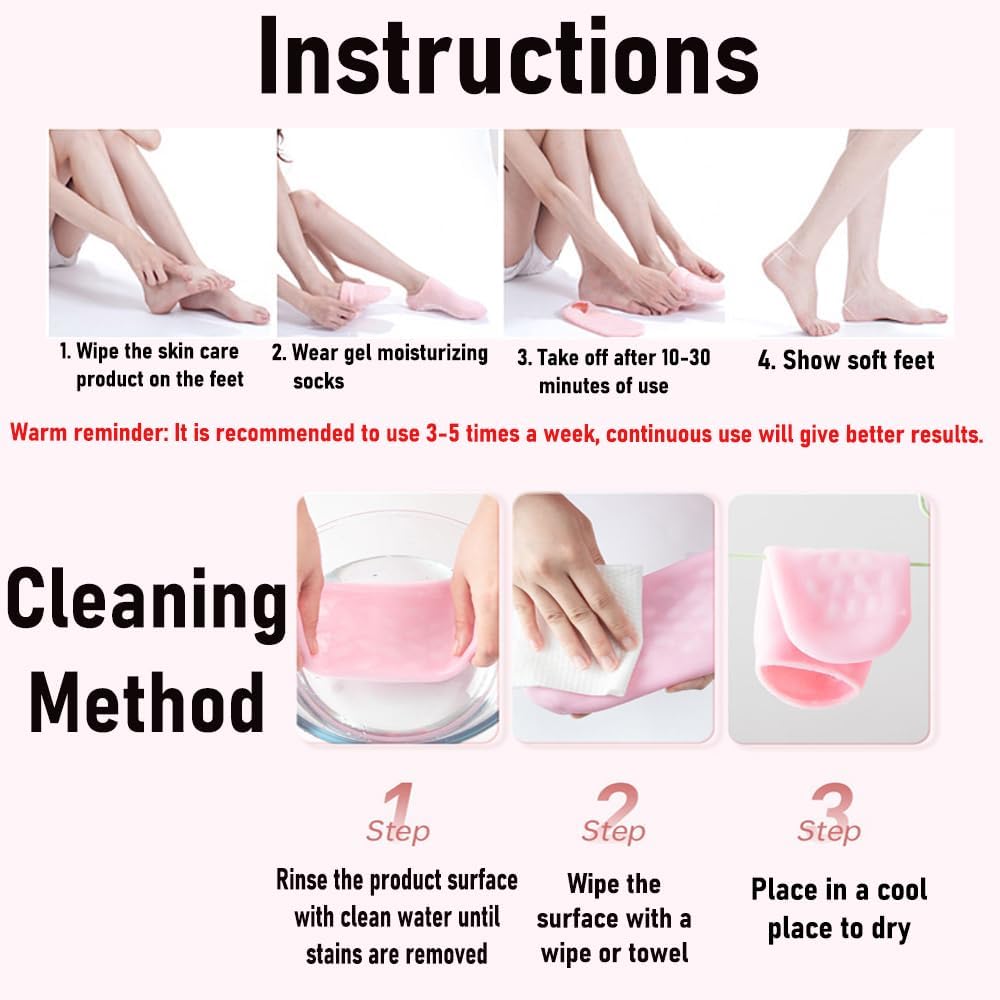 Instructions

1. Wipe the skin care product on the feet

2. Wear gel moisturizing socks

3. Take off after 10-30 minutes of use

4. Show soft feet

Warm reminder: It is recommended to use 3-5 times a week, continuous use will give better results.

Cleaning Method

1 Step
Rinse the product surface with clean water until stains are removed

2 Step
Wipe the surface with a wipe or towel

3 Step
Place in a cool place to dry