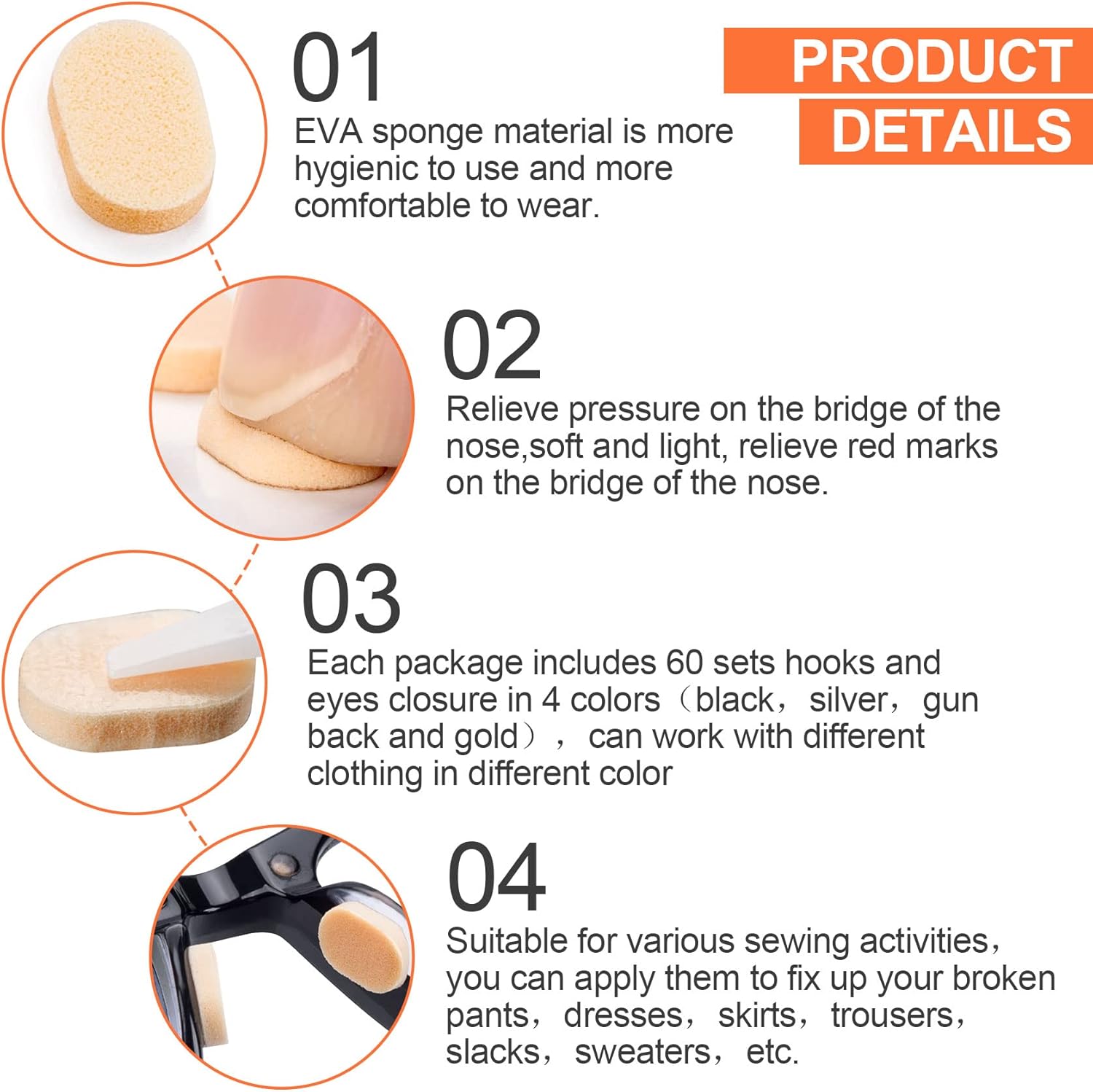 PRODUCT DETAILS

01
EVA sponge material is more hygienic to use and more comfortable to wear.

02
Relieve pressure on the bridge of the nose,soft and light, relieve red marks on the bridge of the nose.

03
Each package includes 60 sets hooks and eyes closure in 4 colors（black，silver，gun back and gold），can work with different clothing in different color

04
Suitable for various sewing activities，you can apply them to fix up your broken pants，dresses，skirts，trousers，slacks，sweaters，etc.