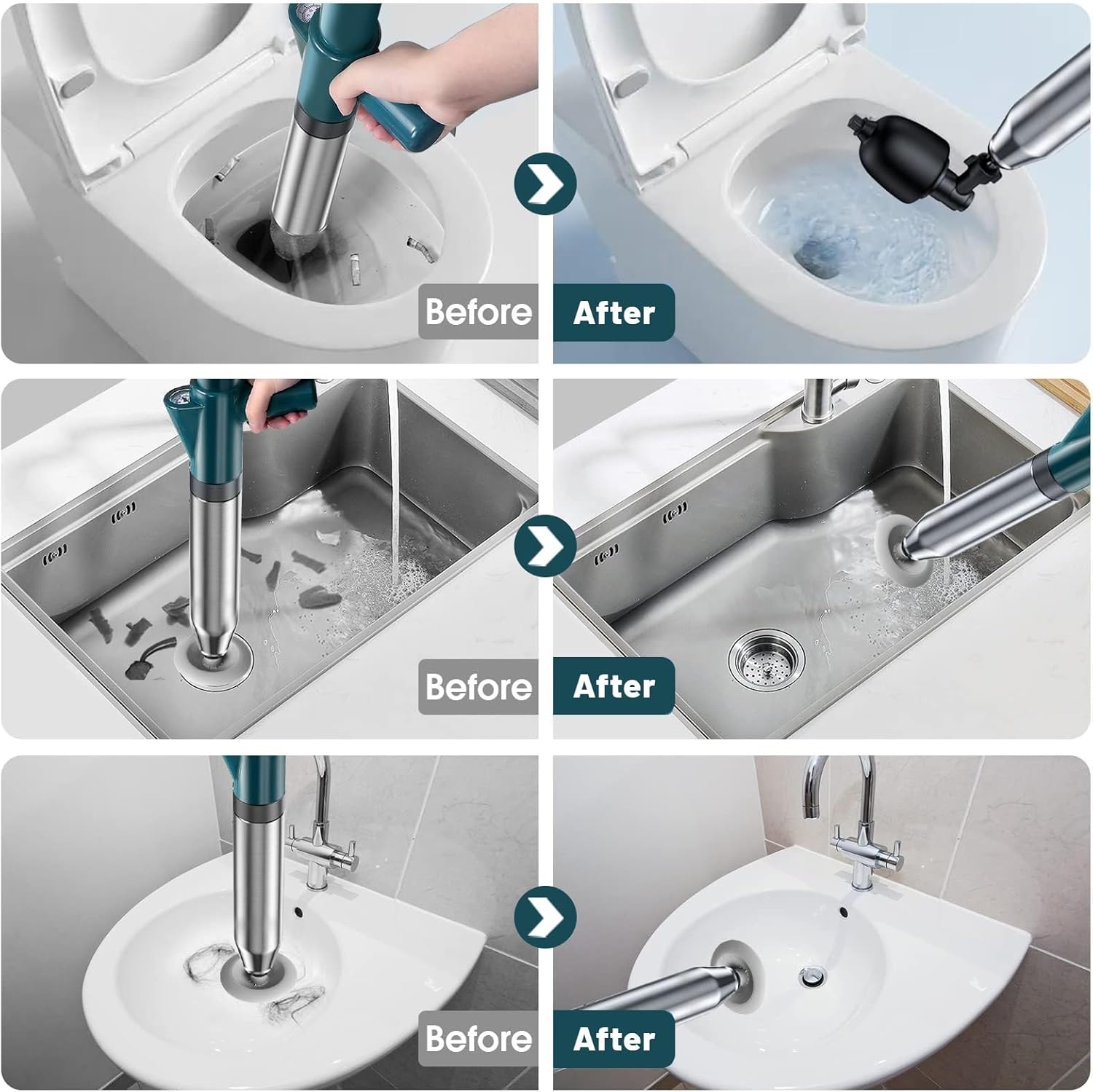 Before

After

Before

After

Before

After