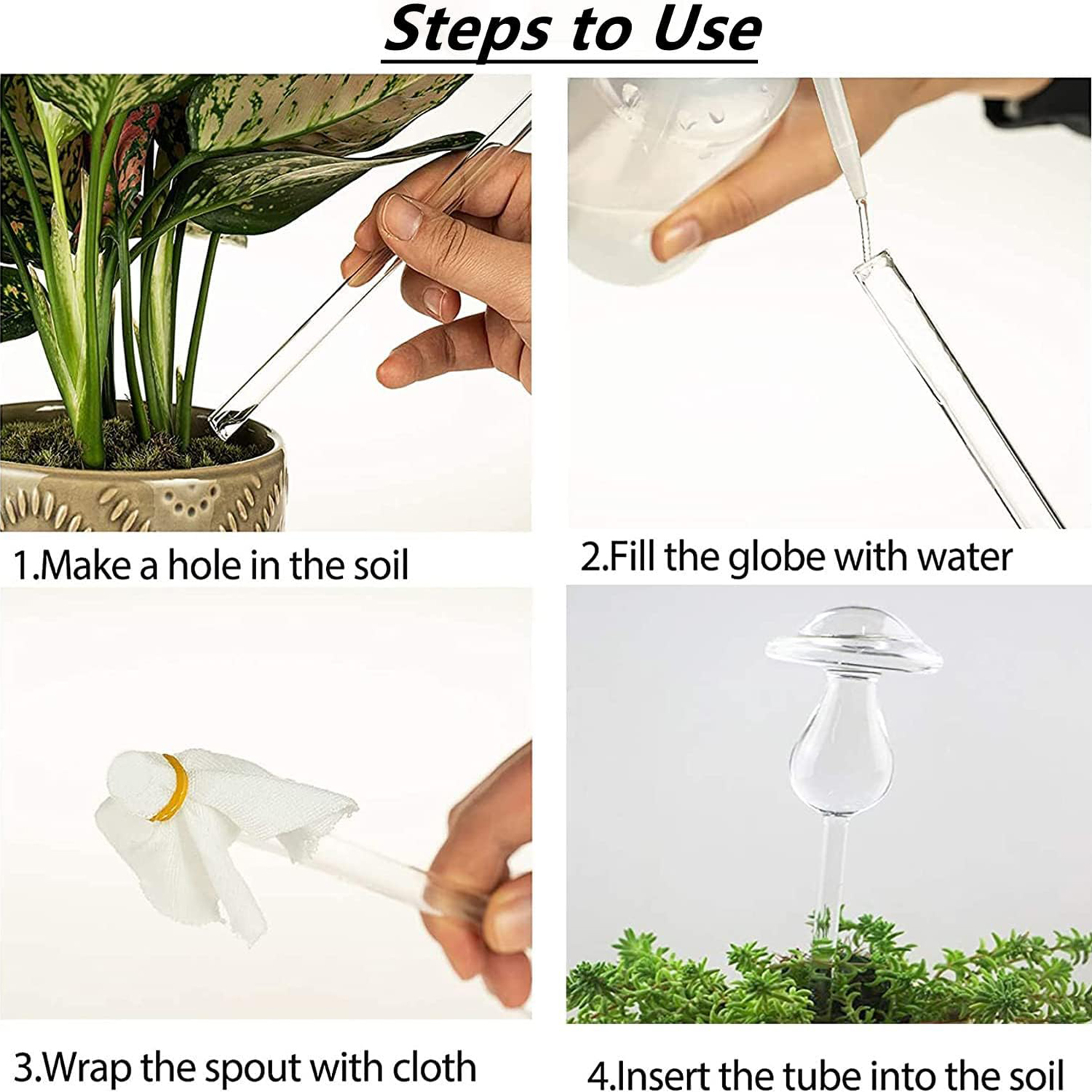 Steps to Use

1.Make a hole in the soil

2.Fill the globe with water

3.Wrap the spout with cloth

4.Insert the tube into the soil