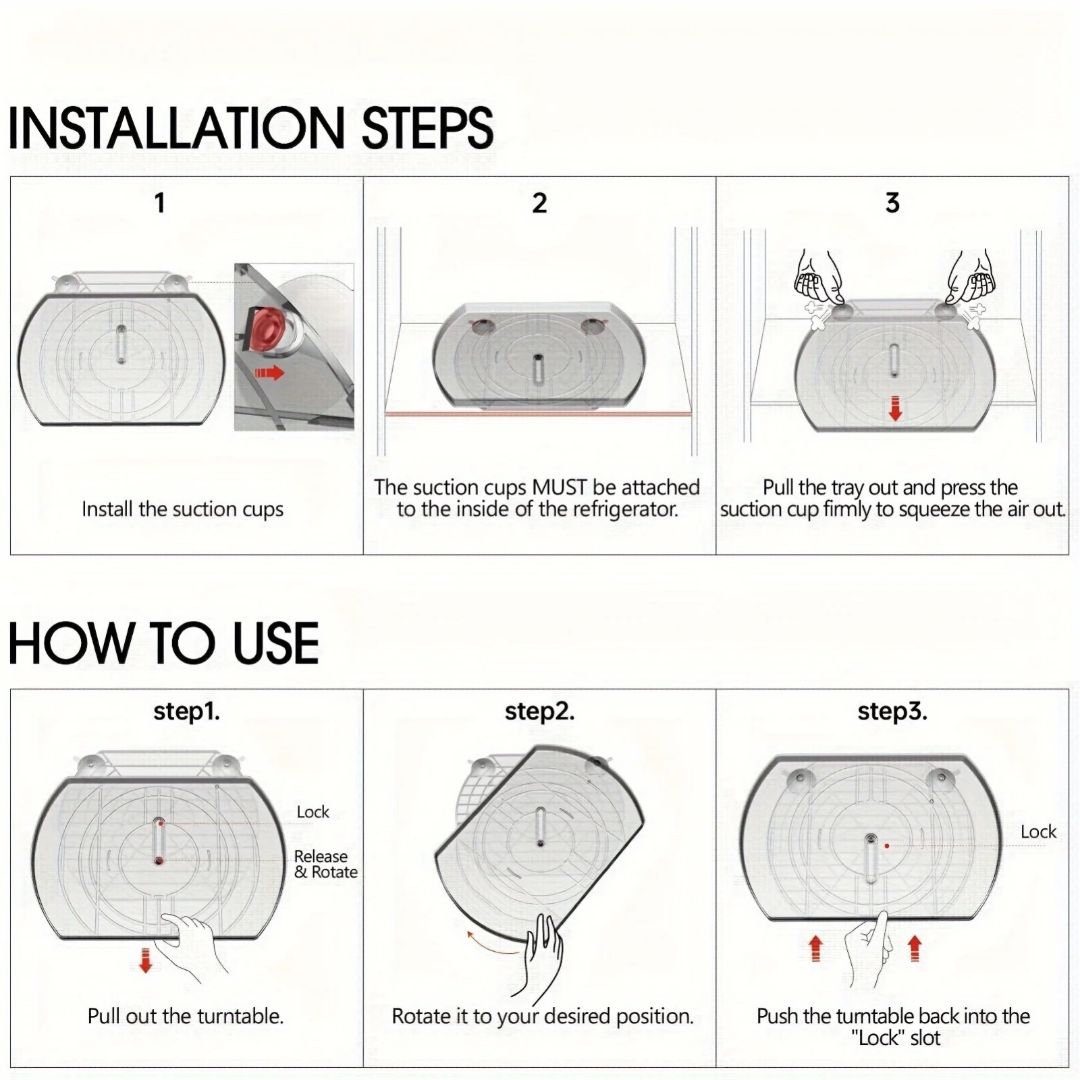 INSTALLATION STEPS

1

Install the suction cups

2

The suction cups MUST be attached to the inside of the refrigerator.

3

Pull the tray out and press the suction cup firmly to squeeze the air out.

HOW TO USE

step1.

Lock

Release & Rotate

Pull out the turntable.

step2.

Rotate it to your desired position.

step3.

Lock

Push the turntable back into the "Lock" slot