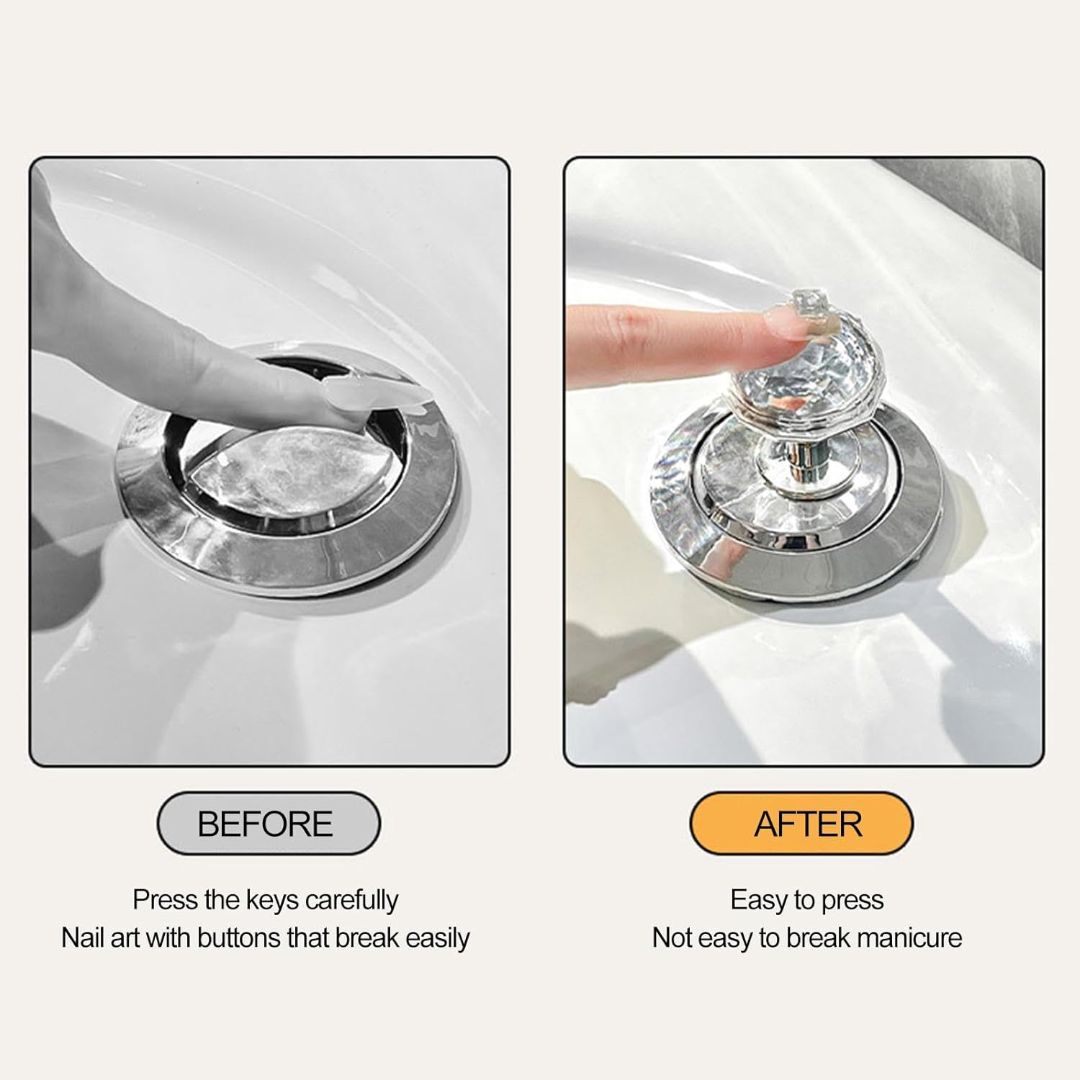 BEFORE

Press the keys carefully
Nail art with buttons that break easily

AFTER

Easy to press
Not easy to break manicure