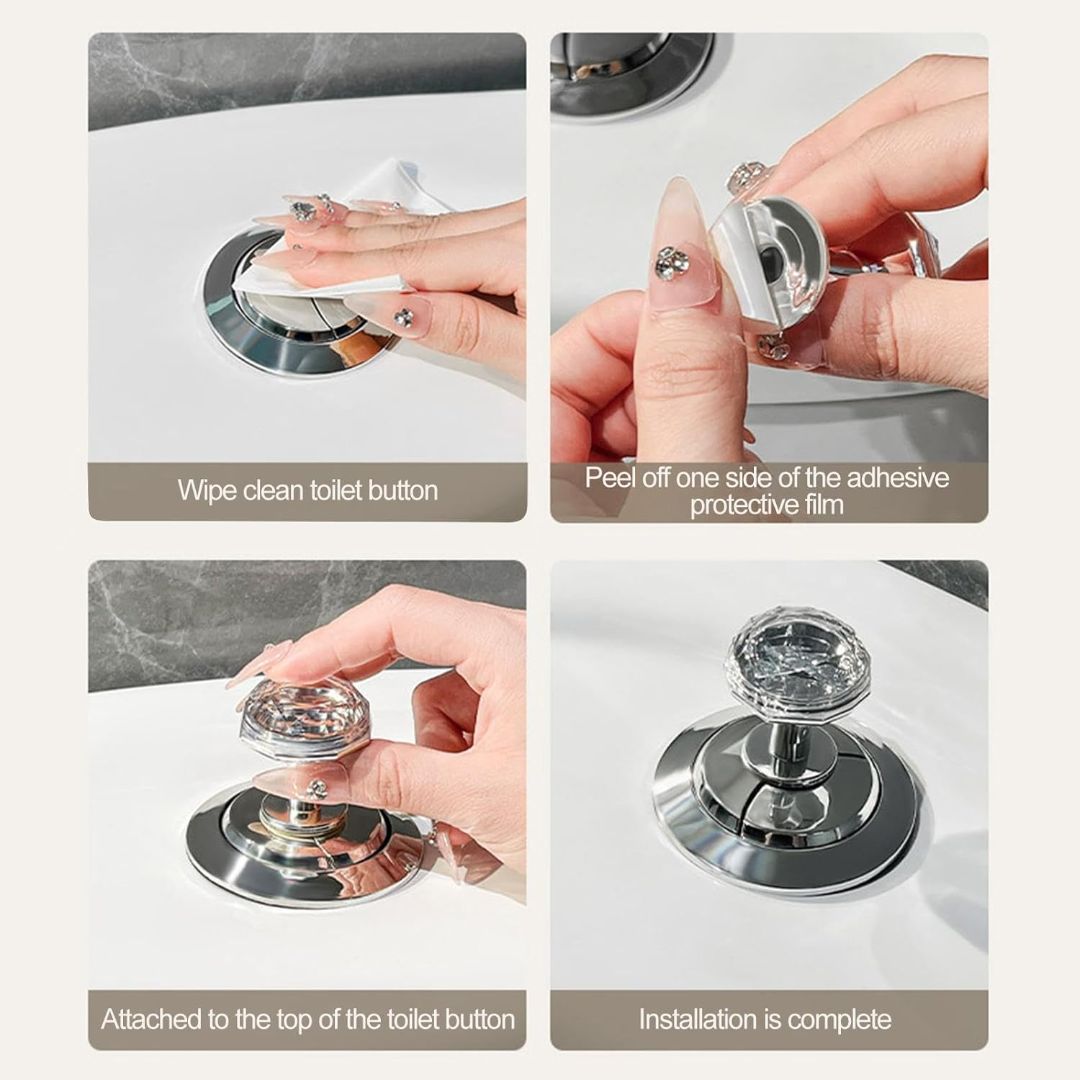 Wipe clean toilet button

Peel off one side of the adhesive protective film

Attached to the top of the toilet button

Installation is complete