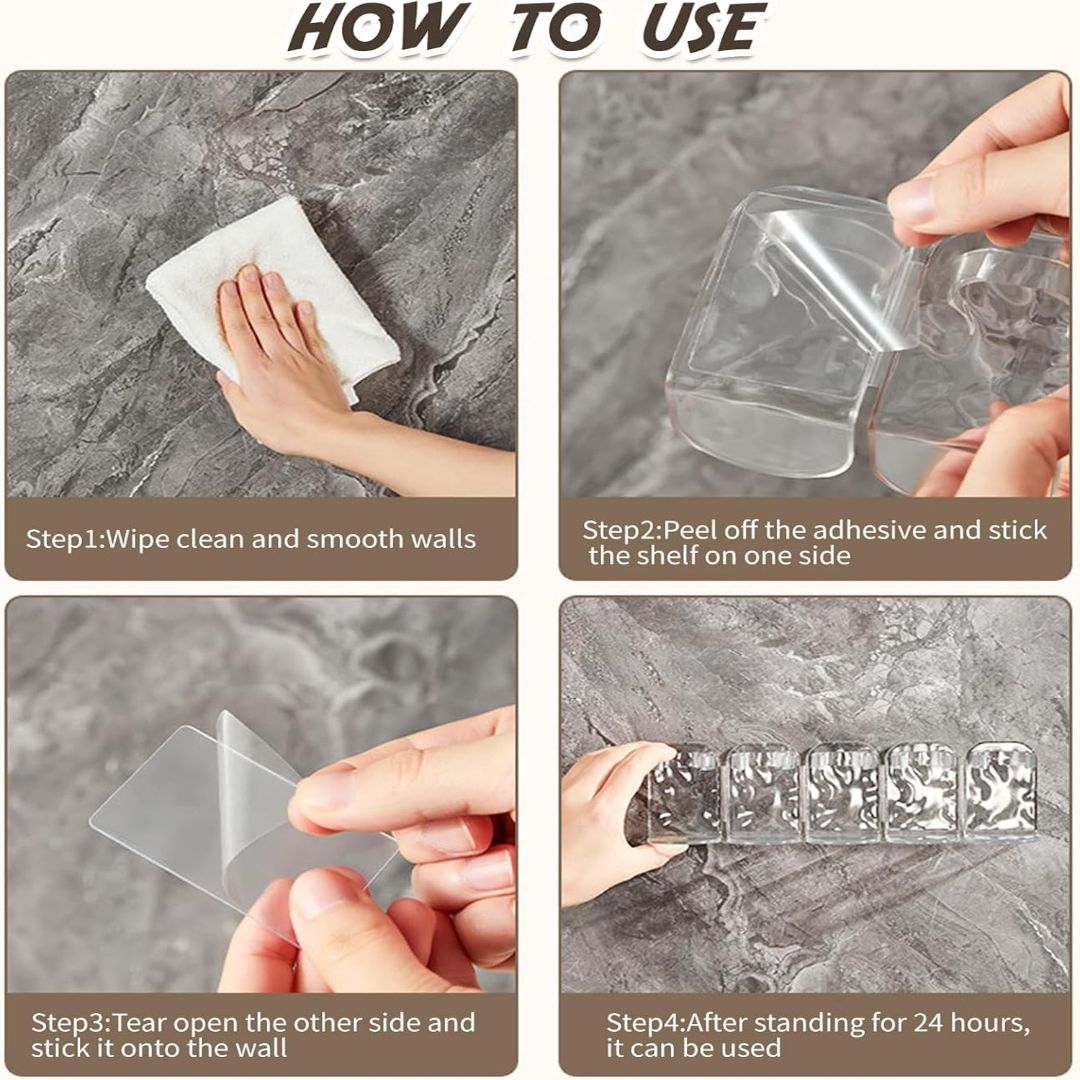 HOW TO USE

Step1:Wipe clean and smooth walls

Step2:Peel off the adhesive and stick the shelf on one side

Step3:Tear open the other side and stick it onto the wall

Step4:After standing for 24 hours, it can be used