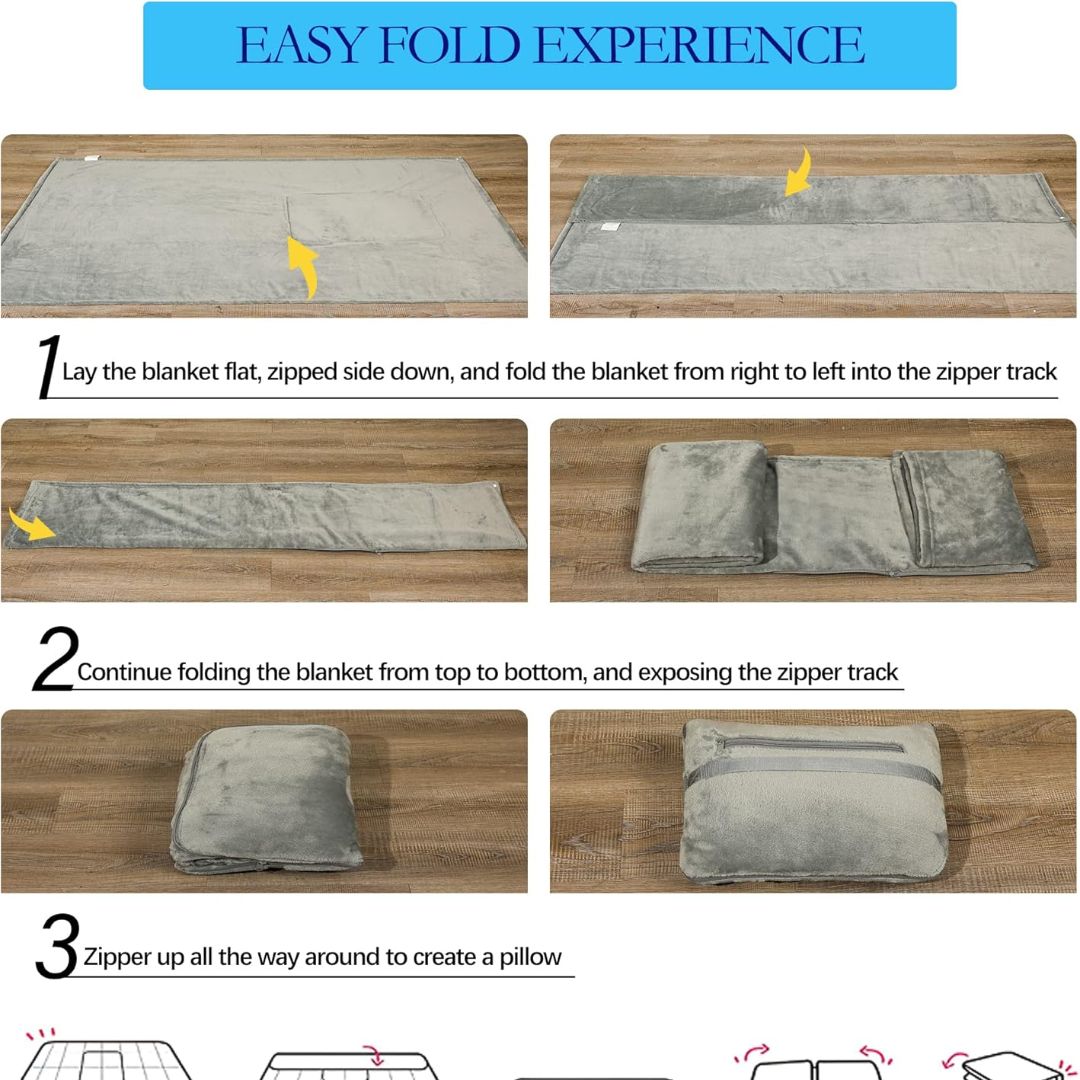 EASY FOLD EXPERIENCE

1 Lay the blanket flat, zipped side down, and fold the blanket from right to left into the zipper track

2 Continue folding the blanket from top to bottom, and exposing the zipper track

3 Zipper up all the way around to create a pillow