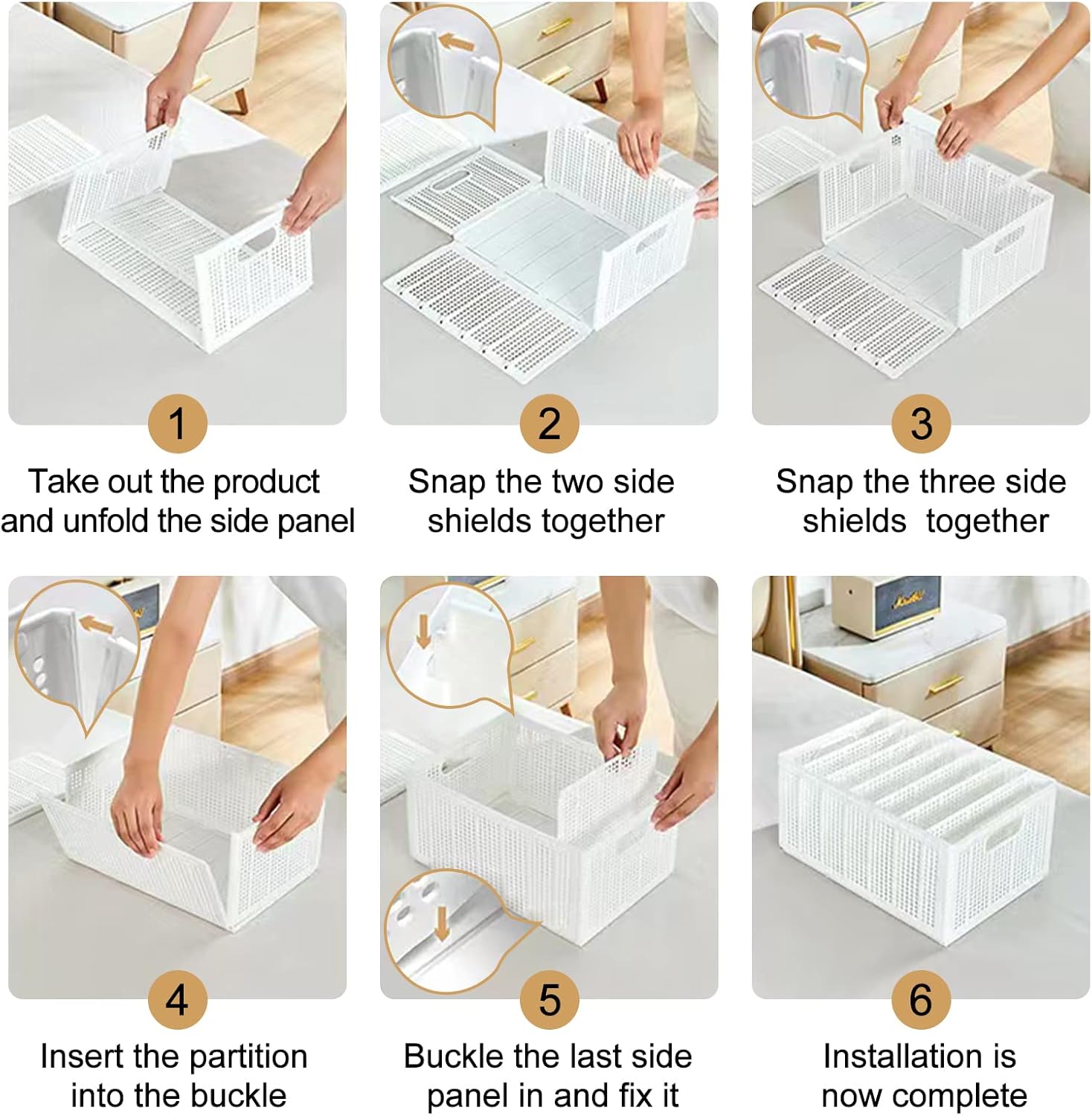 1
Take out the product and unfold the side panel

2
Snap the two side shields together

3
Snap the three side shields together

4
Insert the partition into the buckle

5
Buckle the last side panel in and fix it

6
Installation is now complete