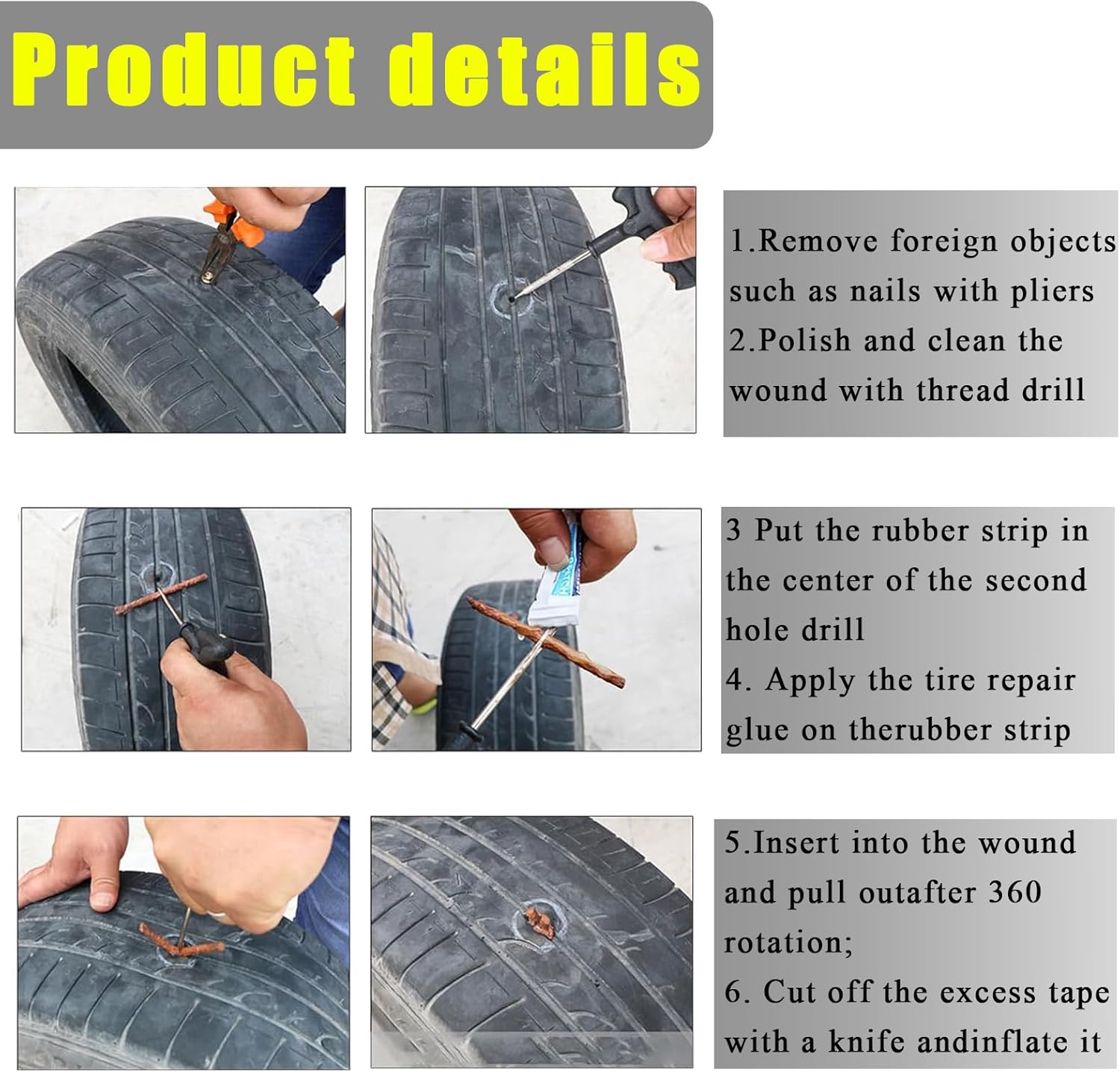 Product details

1.Remove foreign objects such as nails with pliers
2.Polish and clean the wound with thread drill

3 Put the rubber strip in the center of the second hole drill
4. Apply the tire repair glue on therubber strip

5.Insert into the wound and pull outafter 360 rotation;
6. Cut off the excess tape with a knife andinflate it