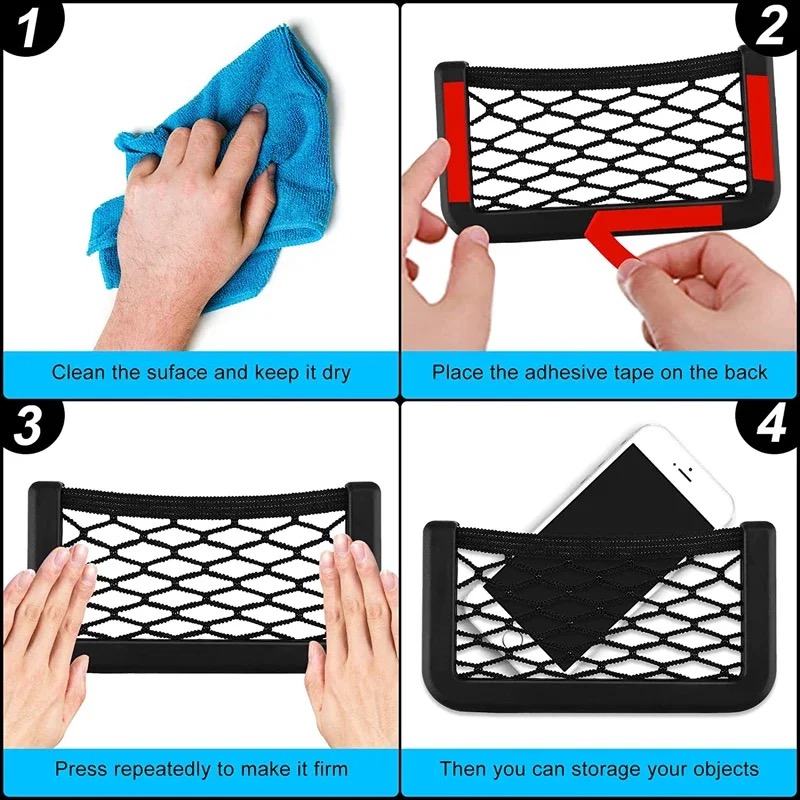 1

Clean the suface and keep it dry

2

Place the adhesive tape on the back

3

Press repeatedly to make it firm

4

Then you can storage your objects