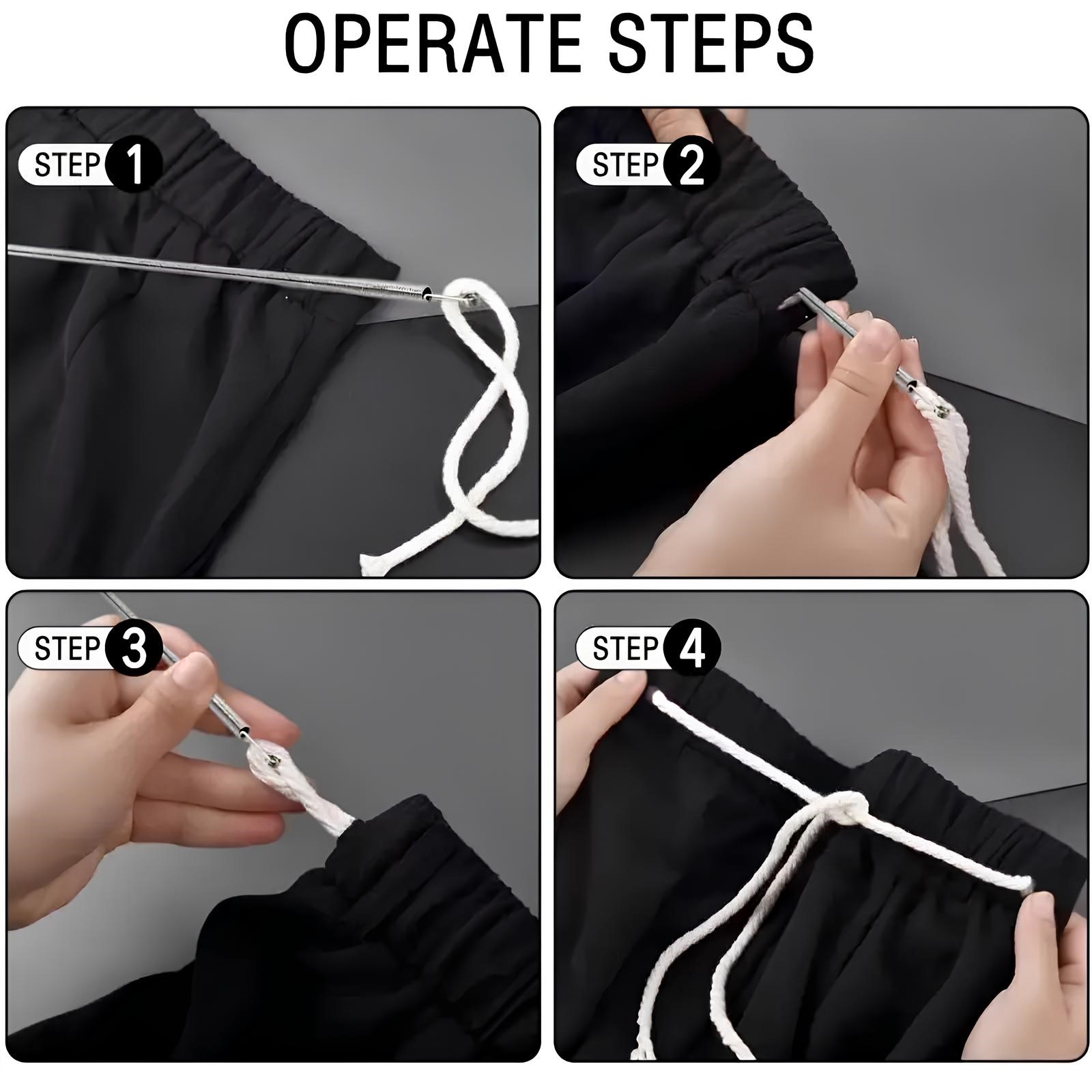 OPERATE STEPS

STEP 1

STEP 2

STEP 3

STEP 4