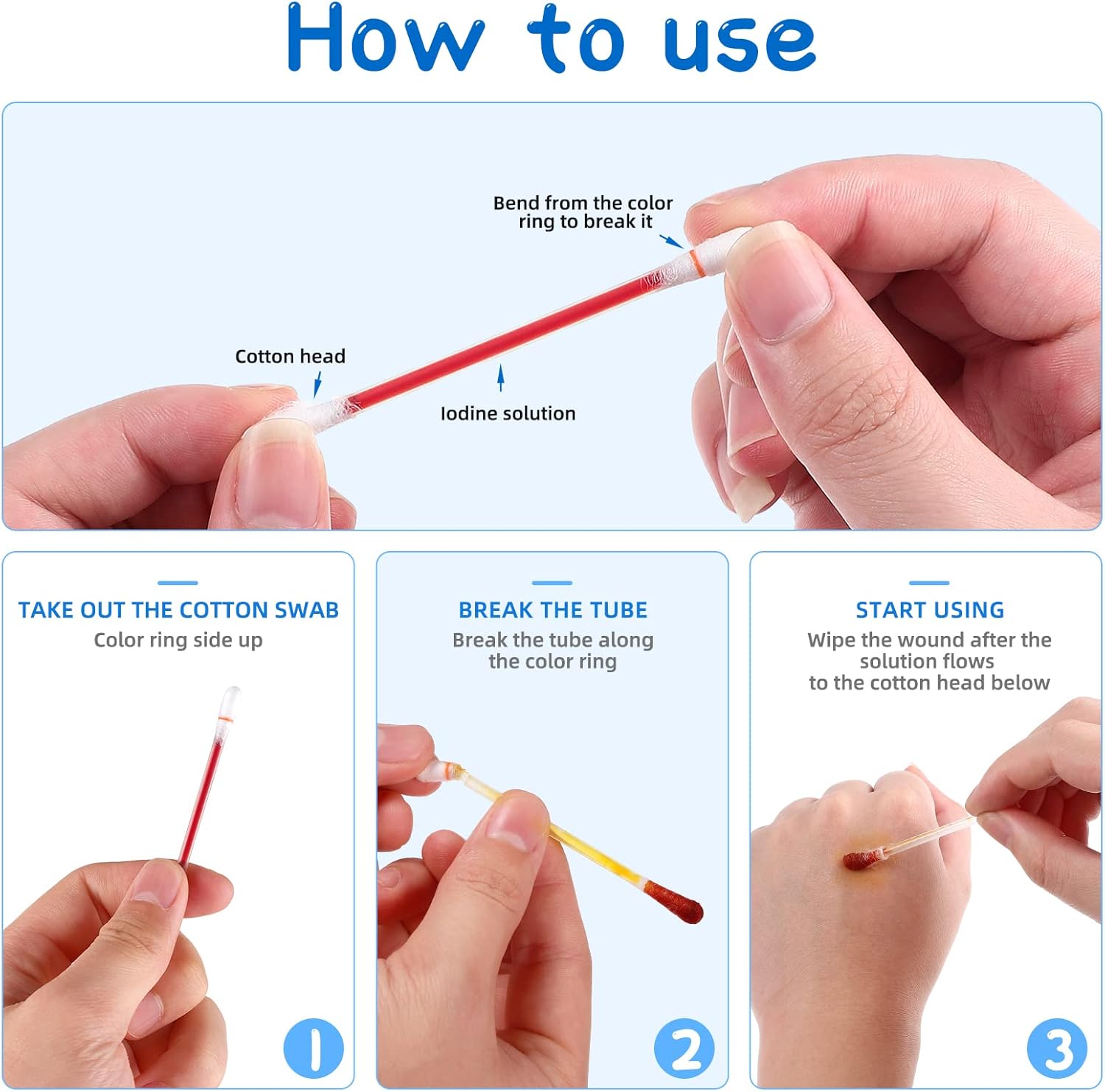 How to use

Bend from the color ring to break it

Cotton head

Iodine solution

TAKE OUT THE COTTON SWAB
Color ring side up

1

BREAK THE TUBE
Break the tube along the color ring

2

START USING
Wipe the wound after the solution flows to the cotton head below

3