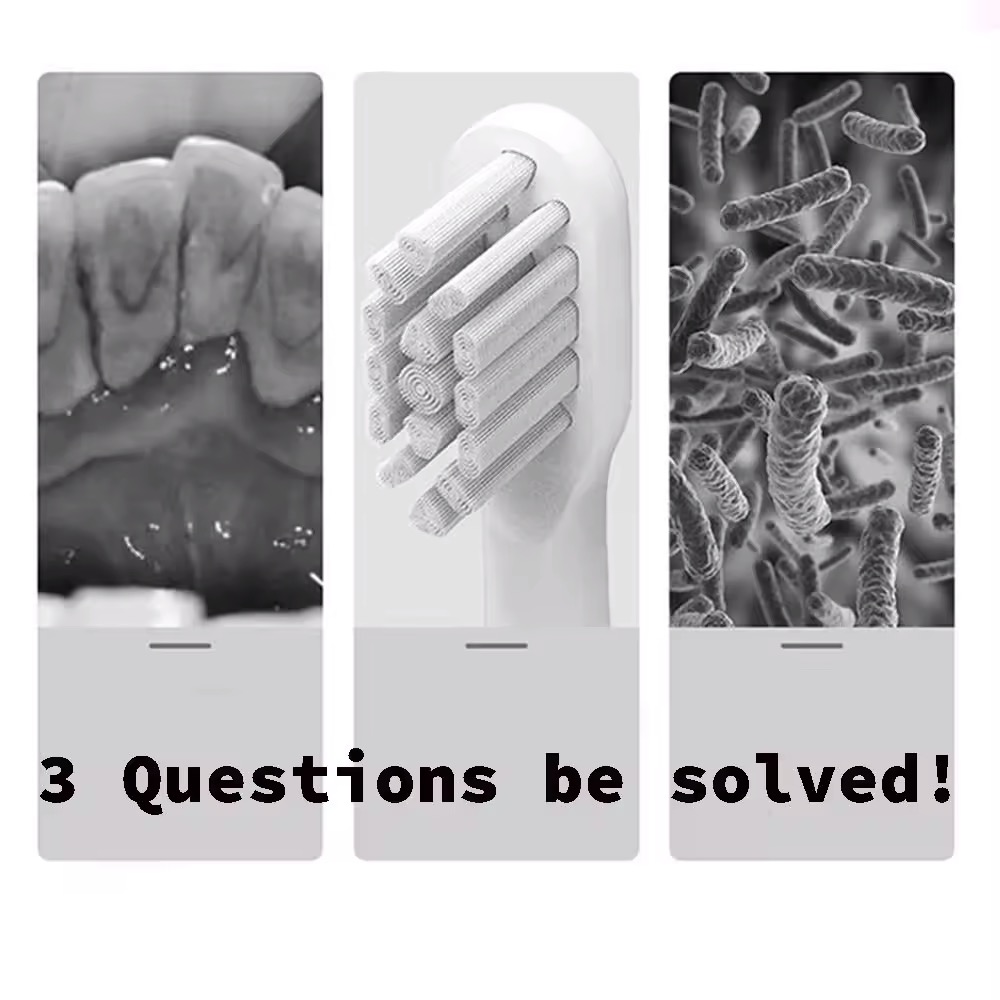 3 Questions be solved!