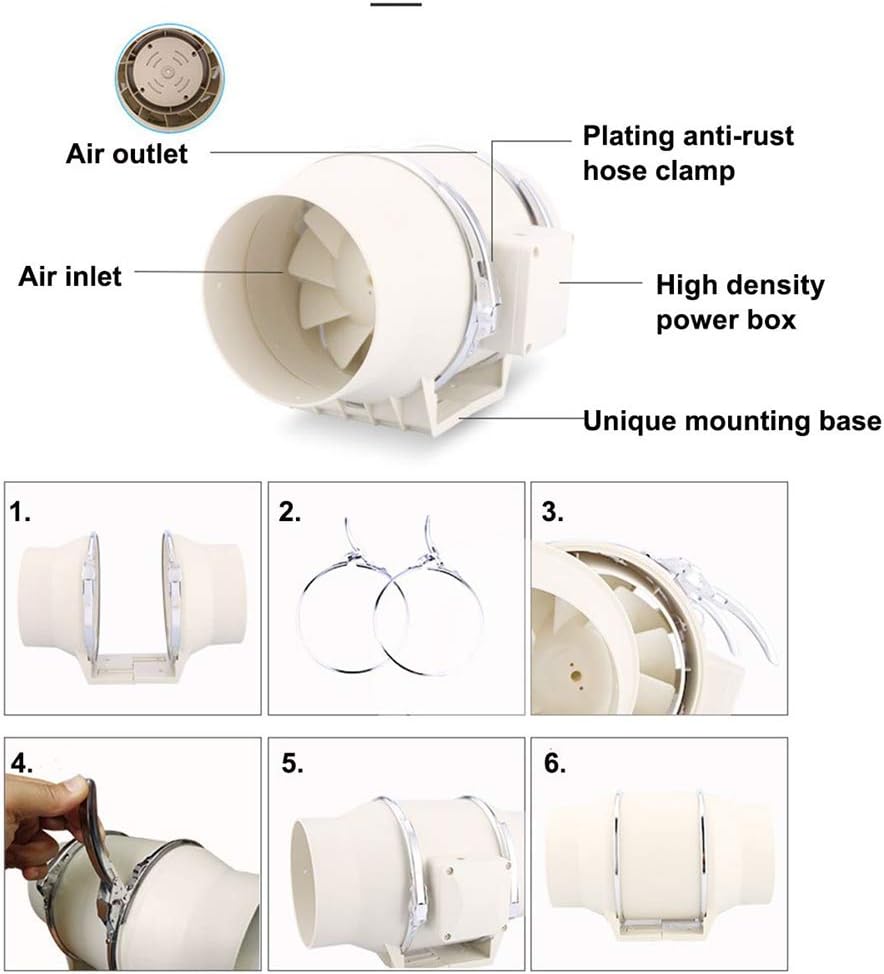 Air outlet

Plating anti-rust hose clamp

Air inlet

High density power box

Unique mounting base

1.

2.

3.

4.

5.

6.