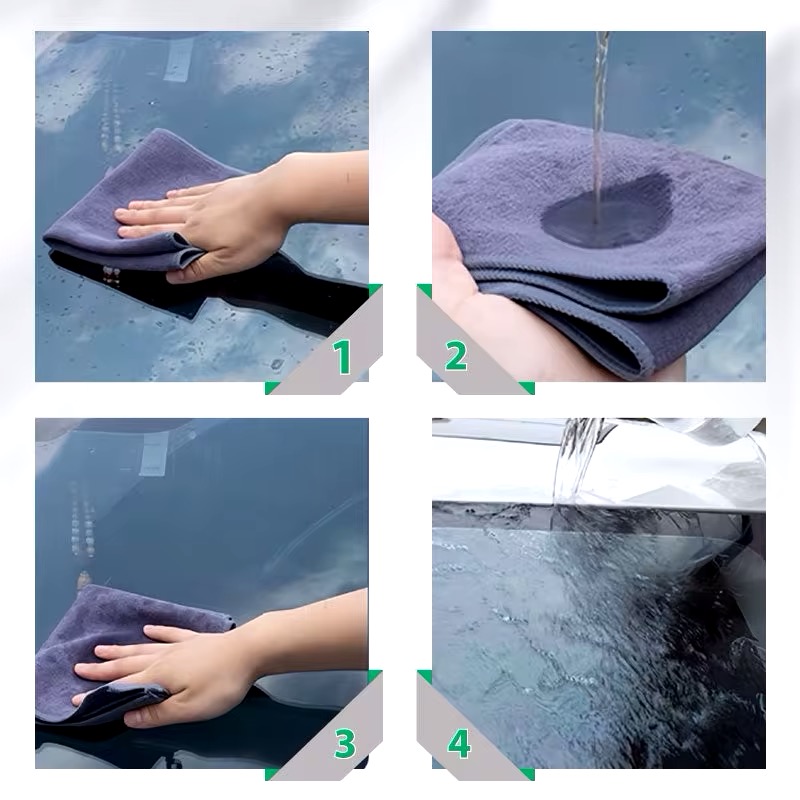 1
2
3
4